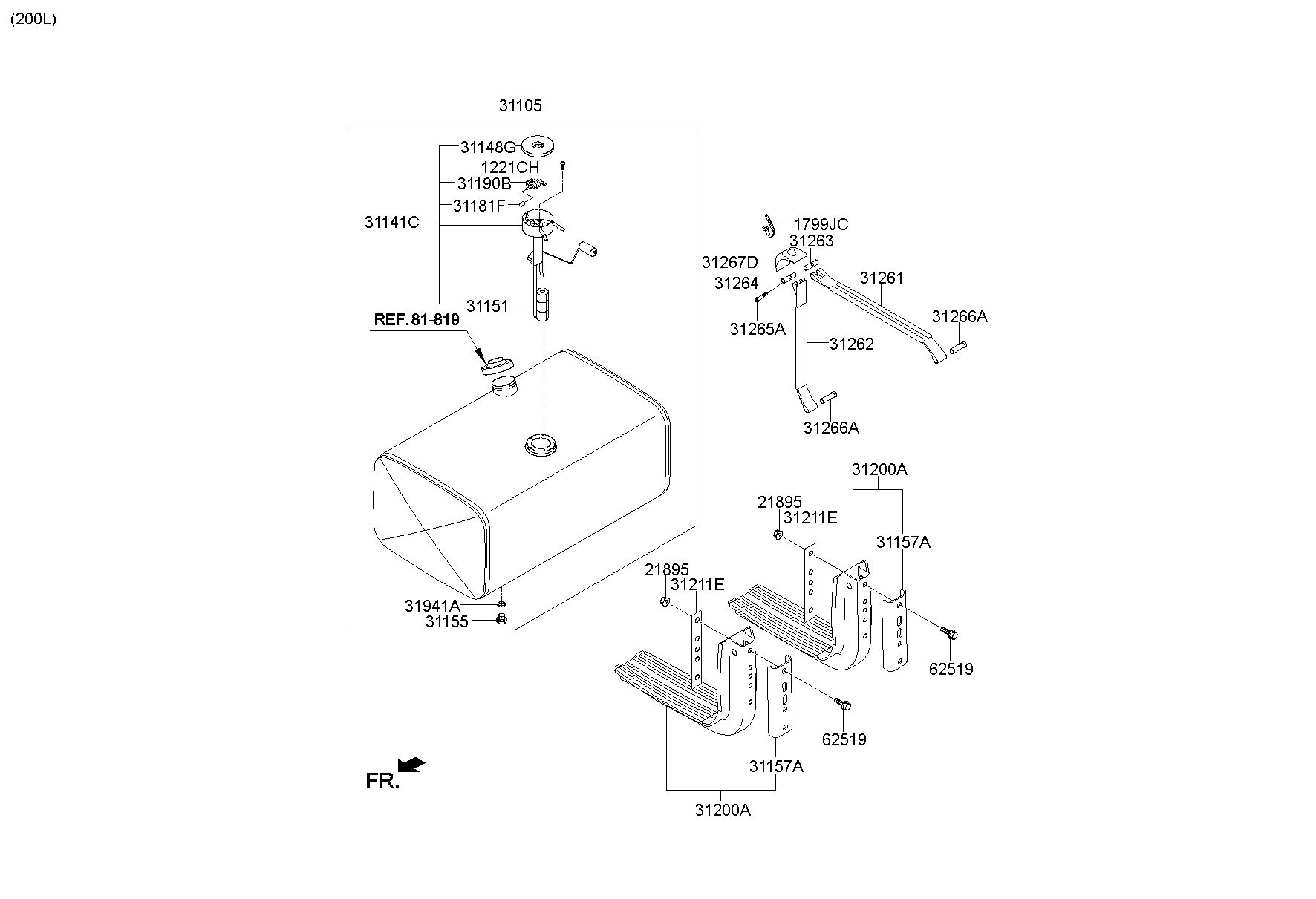 (200L)

31105

31148G
1221CH
31190B
31181F
31141C
31151
REF.81-819

31941A
31155

1799JC
31263
31267D
31264
31261
31265A
31266A
31262
31266A

31200A
21895
31211E
31157A
21895
31211E
62519
62519
31157A
31200A

FR.