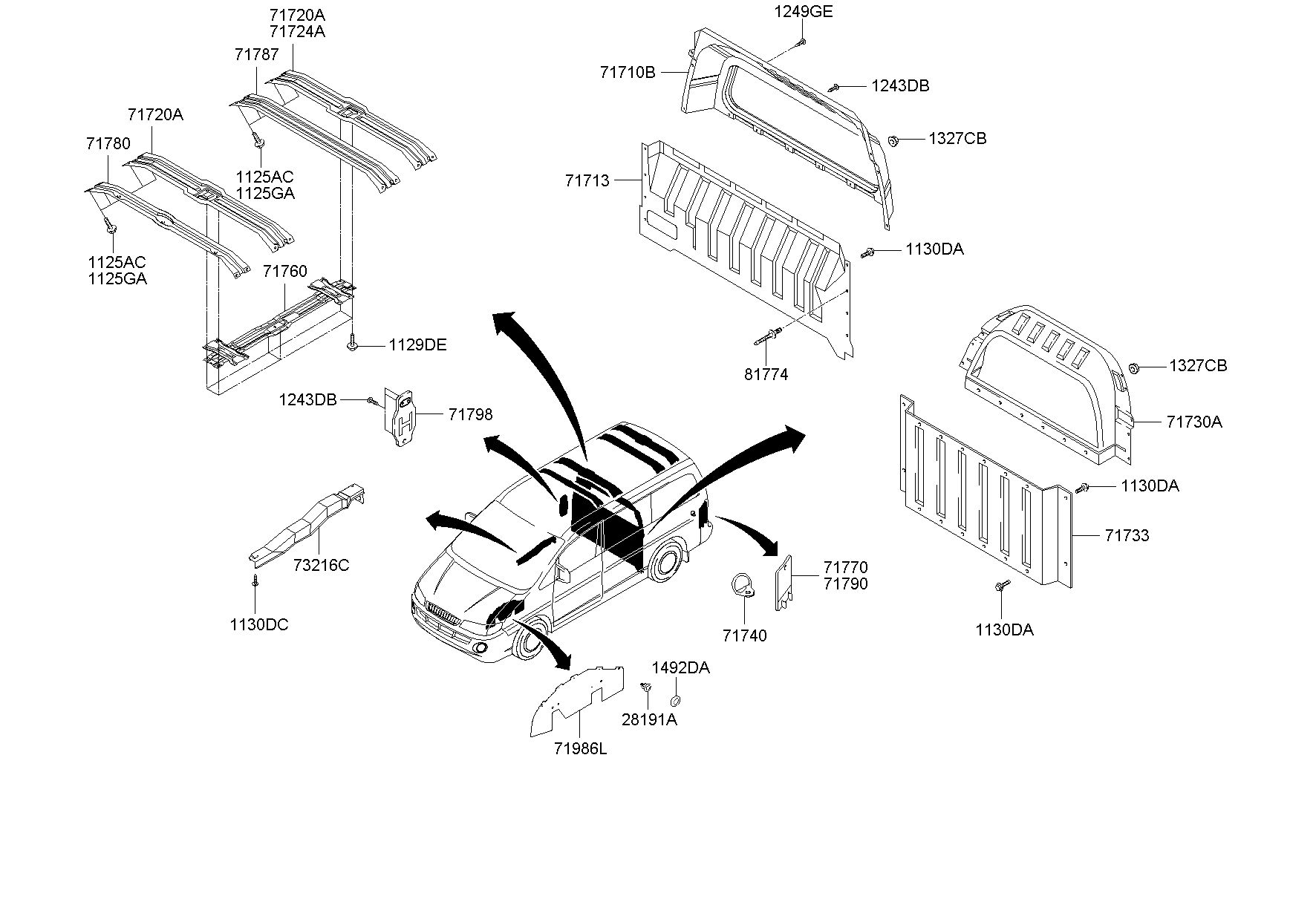 71720A
71724A
71787
71720A
71780
1125AC
1125GA
1125AC
1125GA
71760
1129DE
1243DB
71798
73216C
1130DC
1249GE
71710B
1243DB
1327CB
71713
1130DA
81774
1327CB
71730A
1130DA
71733
1130DA
71770
71790
71740
1492DA
28191A
71986L