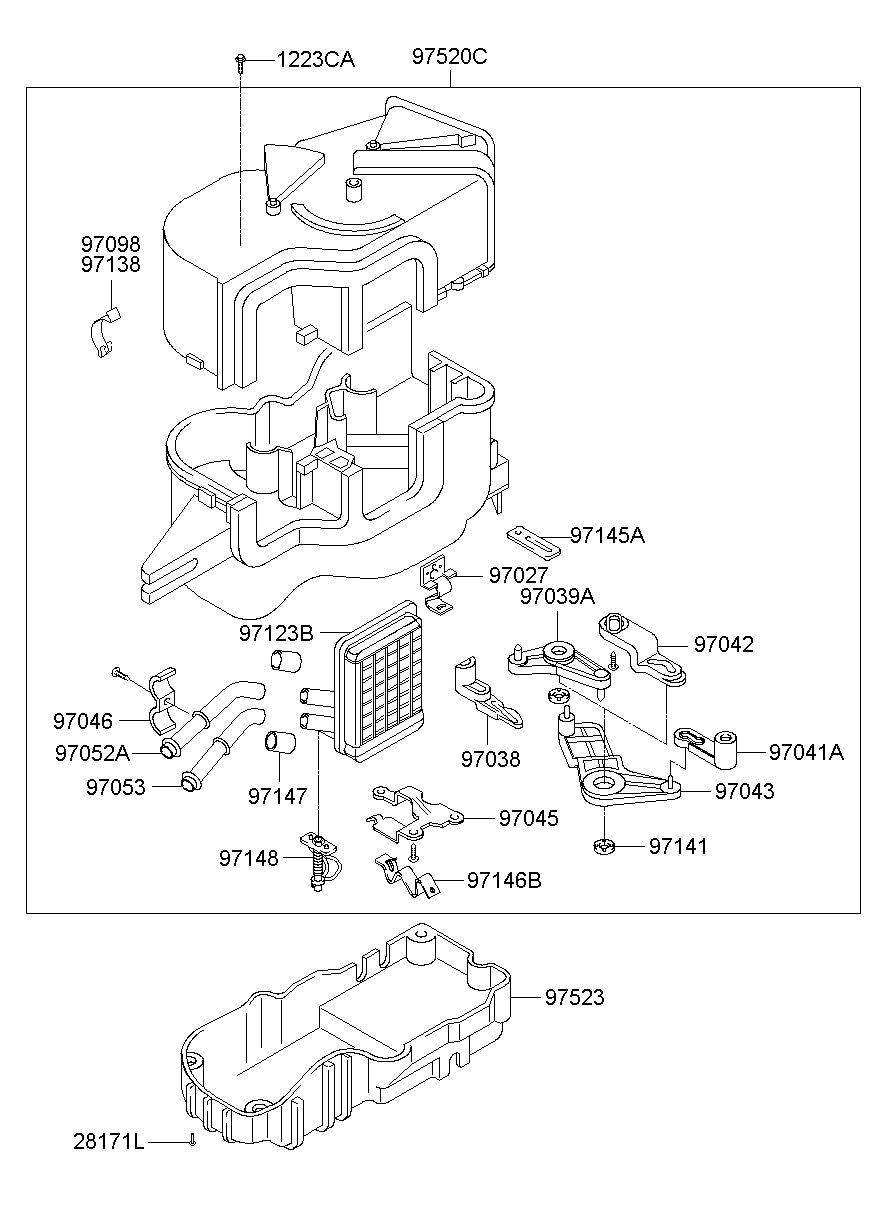 1223CA
97520C
97098
97138
97145A
97027
97039A
97123B
97042
97046
97052A
97053
97147
97038
97041A
97043
97045
97148
97141
97146B
97523
28171L