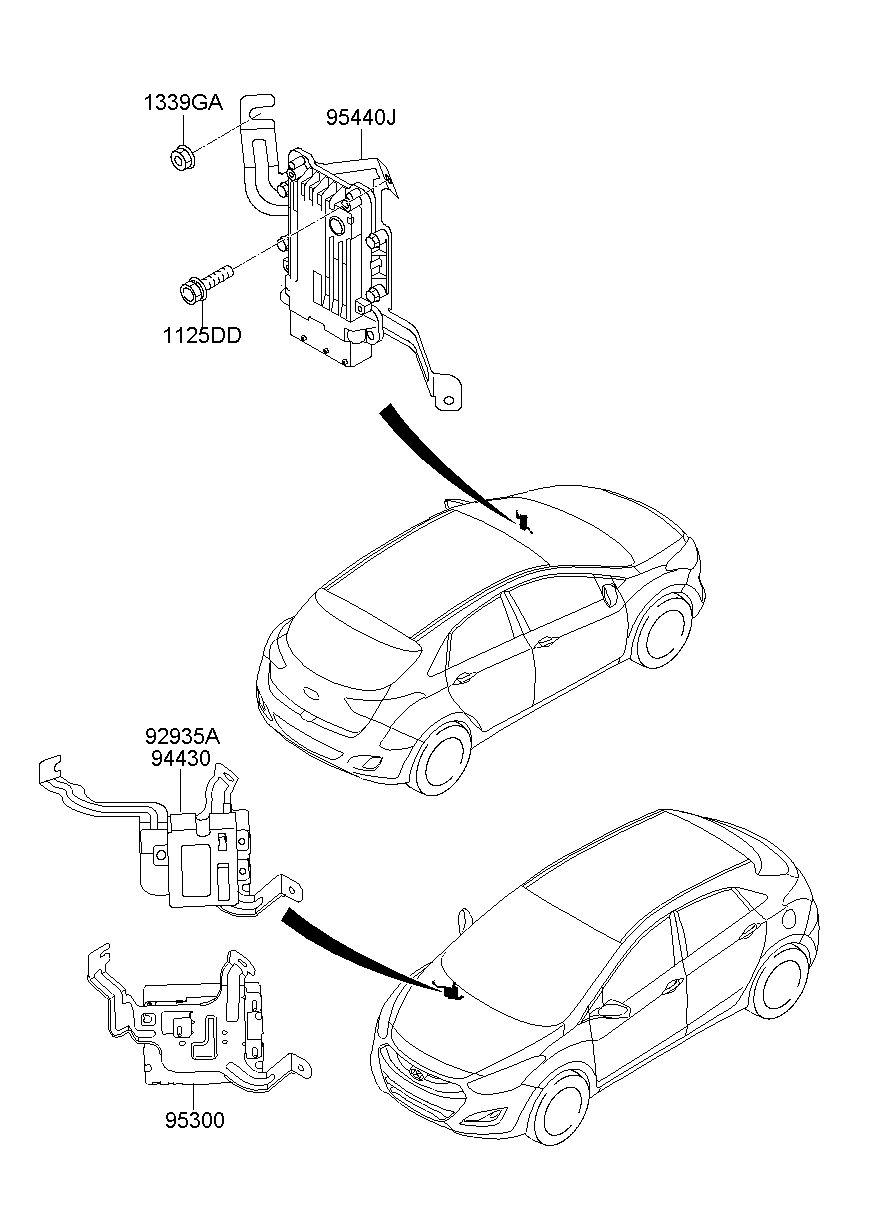 1339GA
95440J
1125DD
92935A
94430
95300