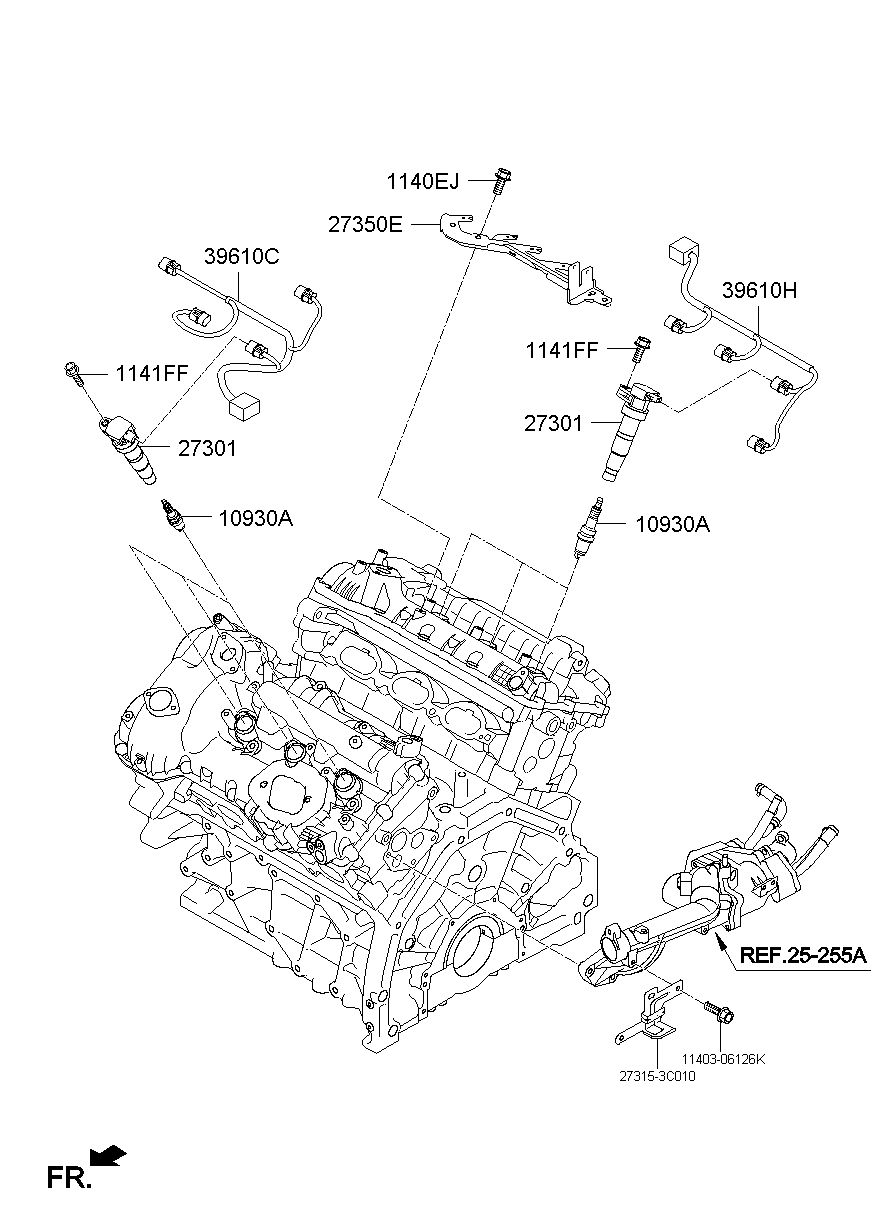 1140EJ
27350E
39610C
39610H
1141FF
1141FF
27301
27301
10930A
10930A
REF.25-255A
11403-06126K
27315-3C010
FR.