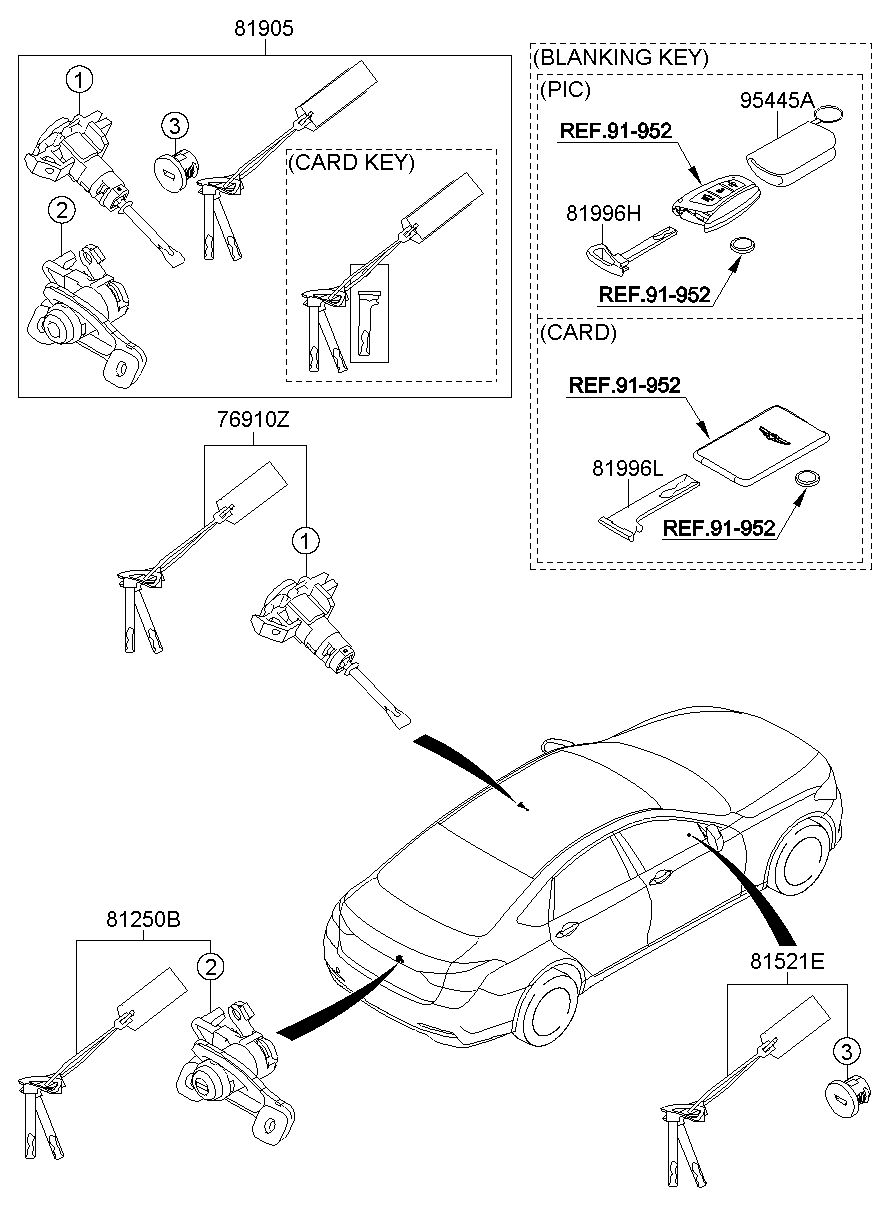 81905

1

3

2

(CARD KEY)

(BLANKING KEY)

(PIC)

95445A

REF.91-952

81996H

REF.91-952

(CARD)

REF.91-952

81996L

REF.91-952

76910Z

1

81250B

2

81521E

3