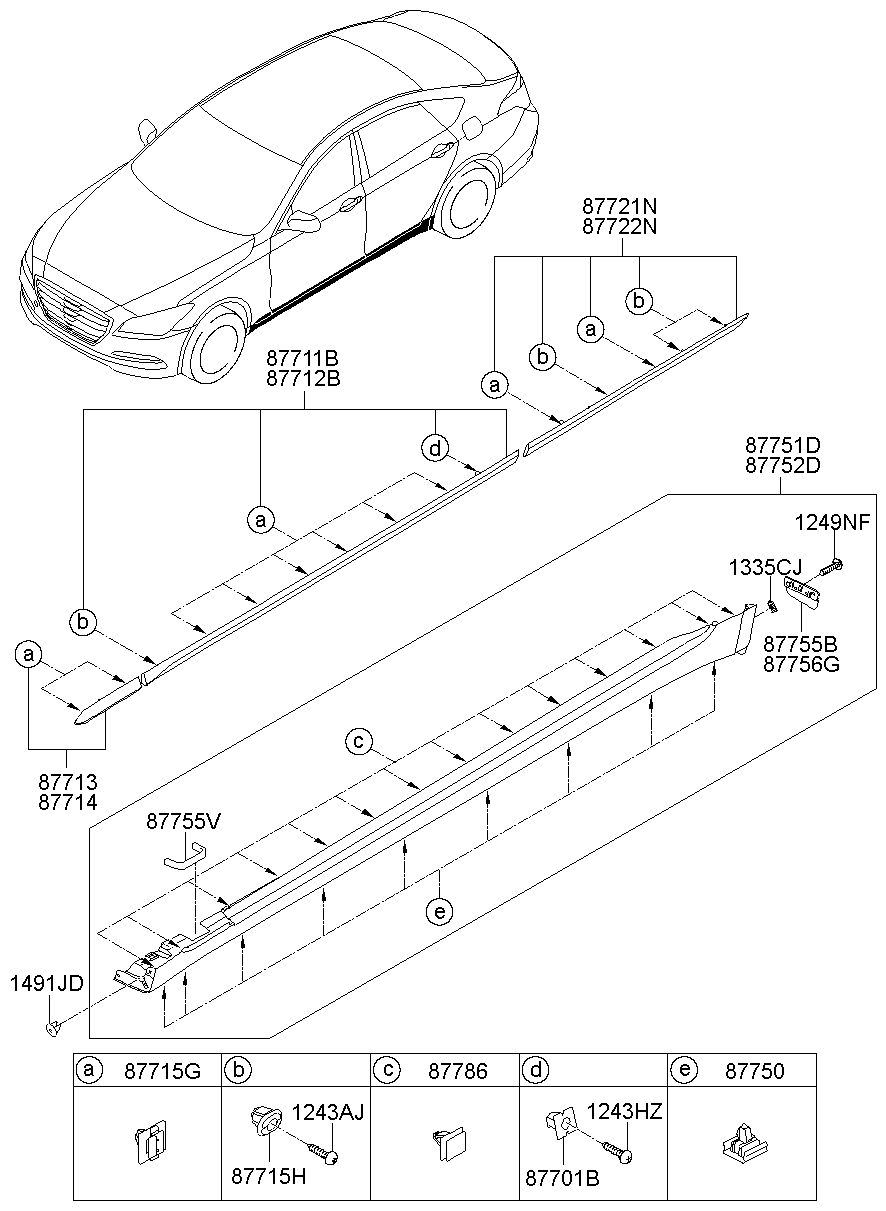 87721N
87722N

b
a
b
a

87711B
87712B

d
a
b
a

87713
87714

87751D
87752D

1249NF
1335CJ
87755B
87756G

c
87755V
e
1491JD

| a 87715G | b | c 87786 | d | e 87750 |
|---|---|---|---|---|
| | 1243AJ 87715H | | 1243HZ 87701B | |