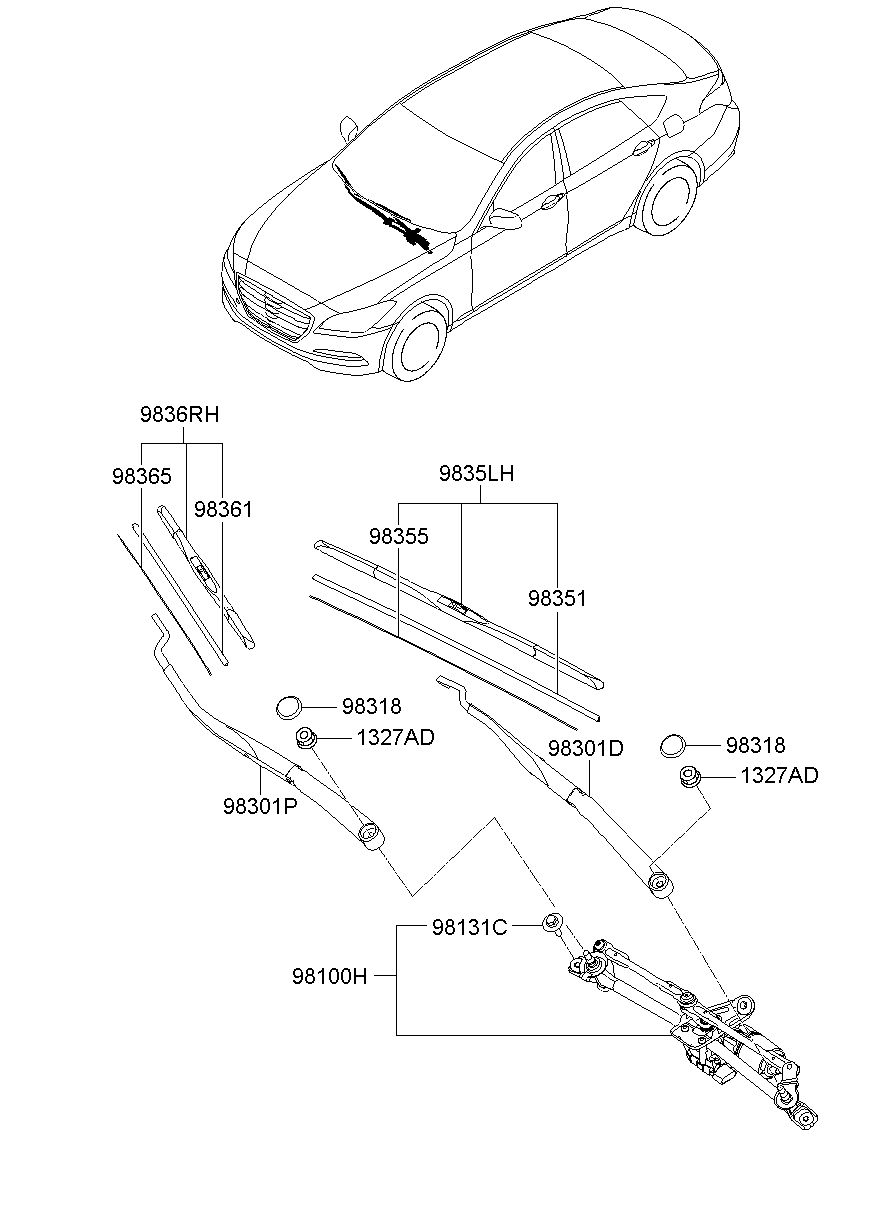 9836RH
98365
98361
9835LH
98355
98351
98318
1327AD
98301P
98301D
98318
1327AD
98131C
98100H