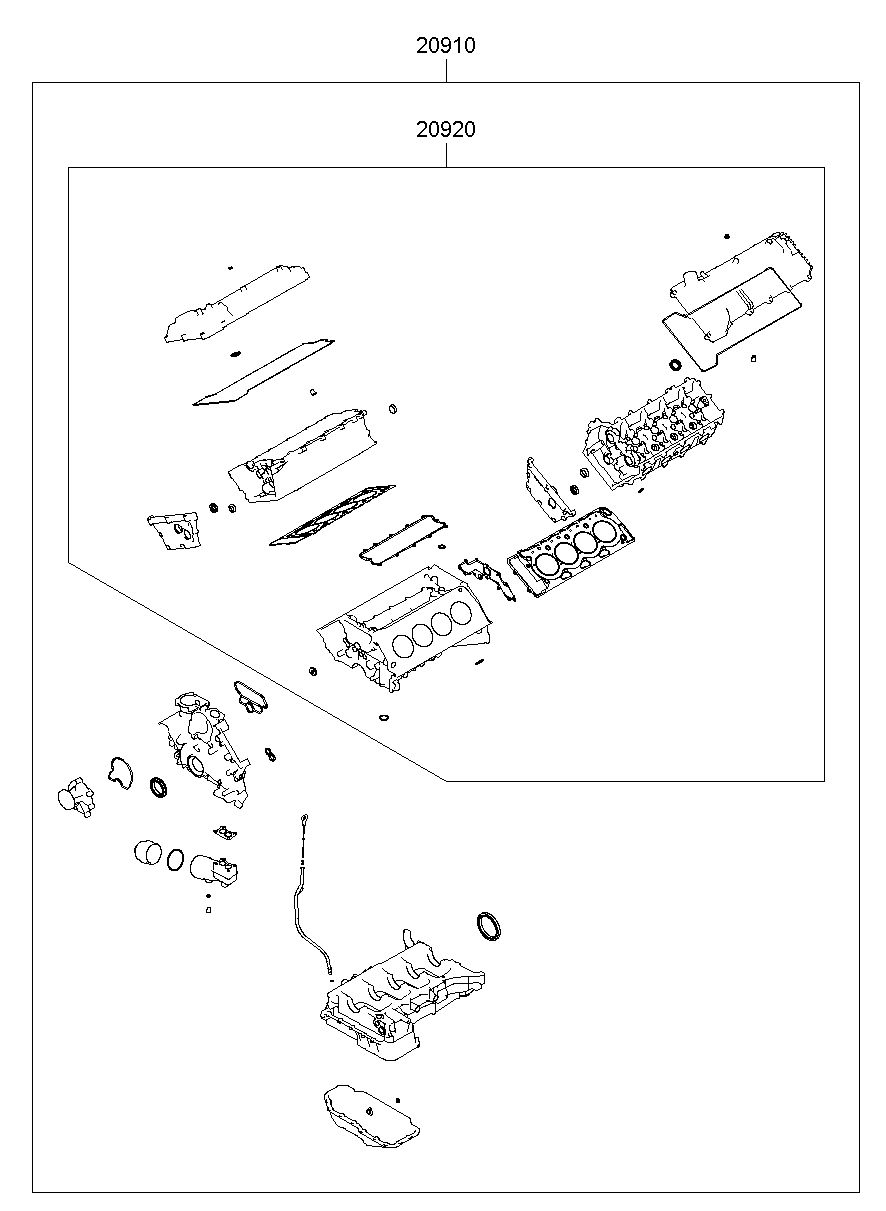 20910

20920