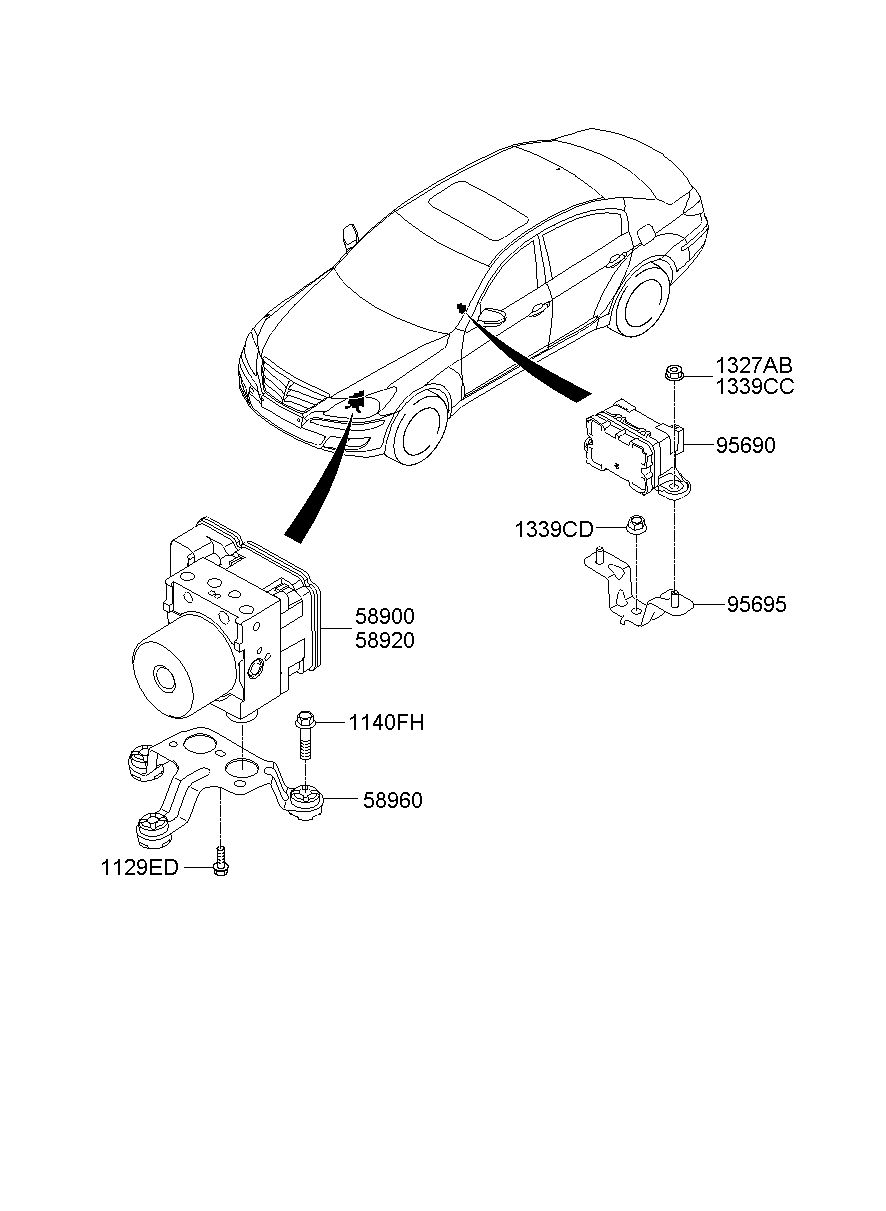 1327AB
1339CC
95690
1339CD
95695
58900
58920
1140FH
58960
1129ED