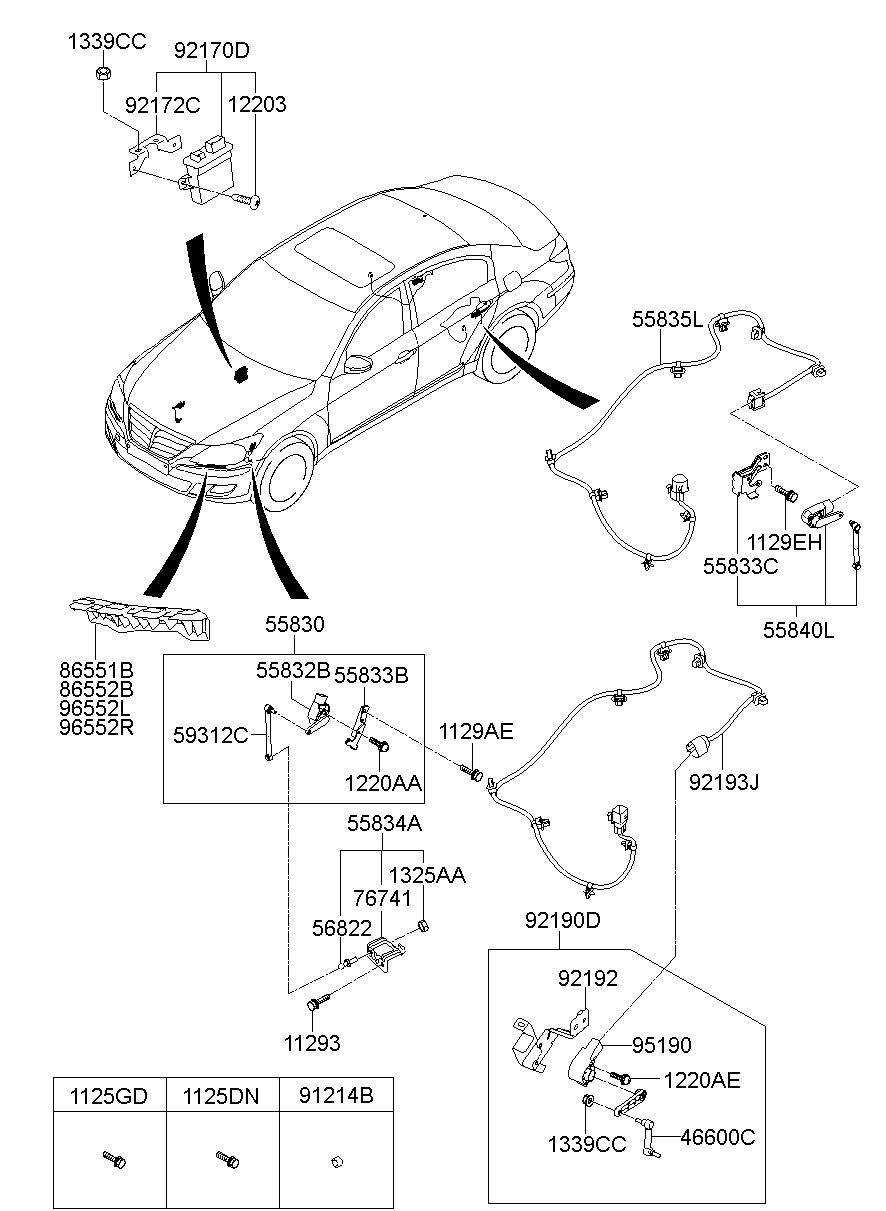 1339CC
92170D
92172C
12203

55835L

1129EH
55833C
55840L

86551B
86552B
96552L
96552R

55830
55832B
55833B
59312C
1220AA
1129AE
92193J

55834A
1325AA
76741
56822
11293

92190D
92192
95190
1220AE
1339CC
46600C

| 1125GD | 1125DN | 91214B |
|---|---|---|
| | | |