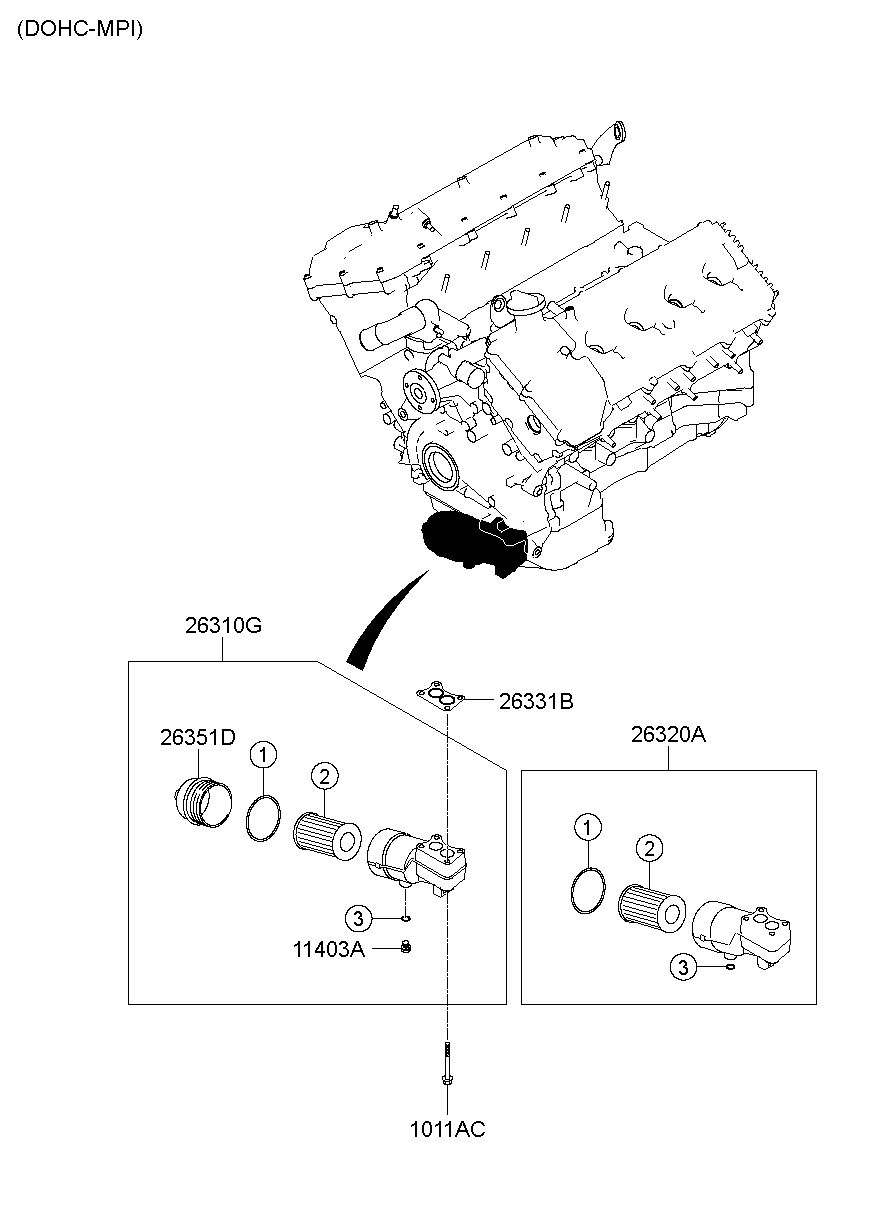 (DOHC-MPI)

26310G

26331B

26351D

1

2

3

11403A

26320A

1

2

3

1011AC