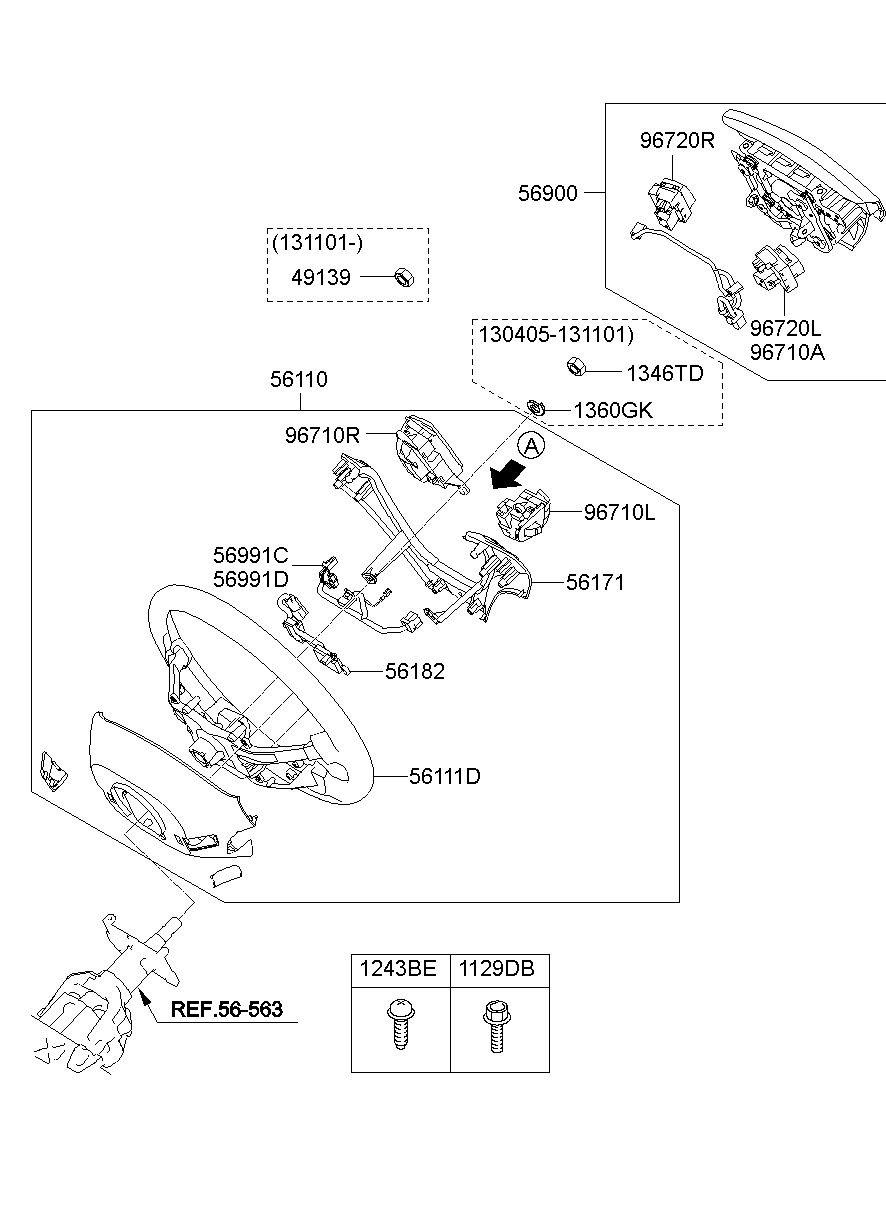 96720R

56900

96720L
96710A

(131101-)
49139

130405-131101)
1346TD
1360GK

56110

96710R

A

96710L

56991C
56991D

56171

56182

56111D

REF.56-563

| 1243BE | 1129DB |
|---|---|
| | |