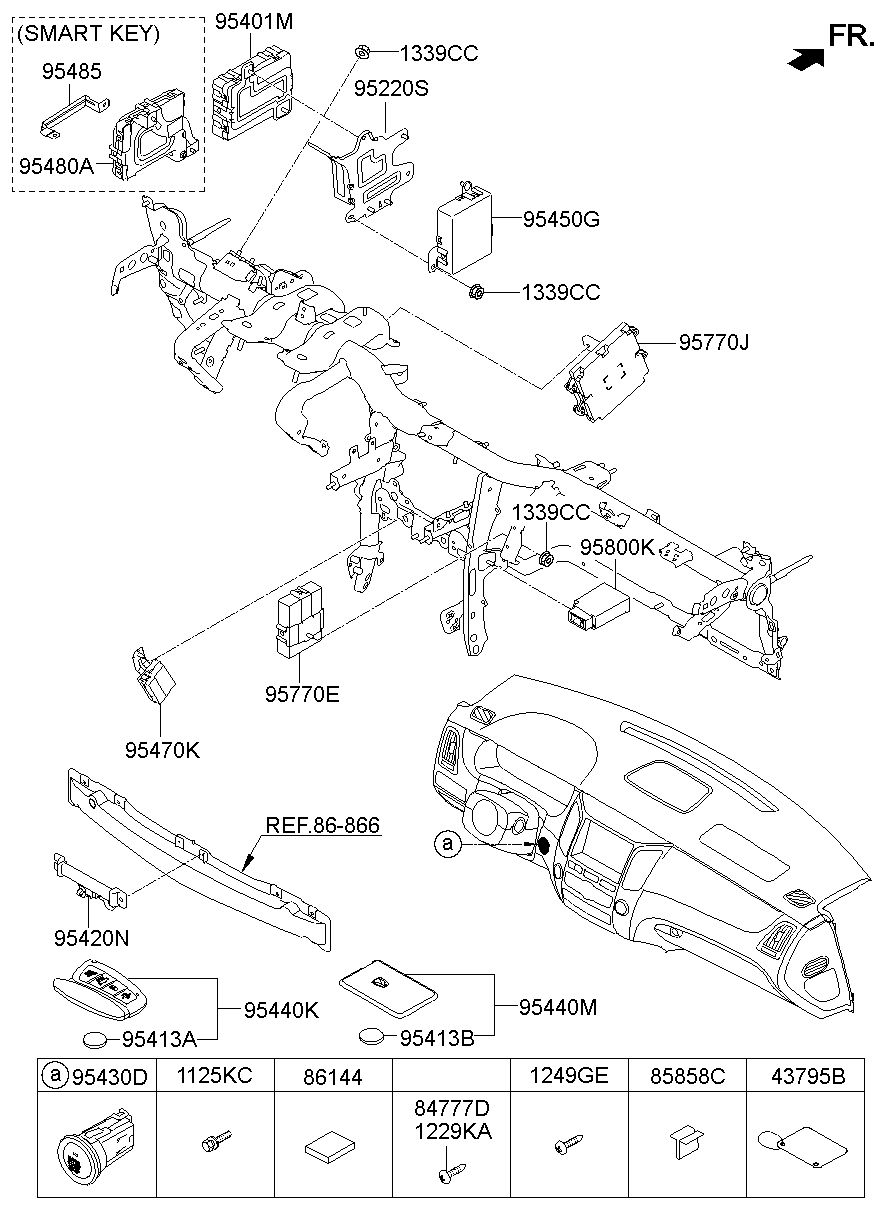 (SMART KEY)
95485
95480A
95401M
1339CC
95220S
FR.
95450G
1339CC
95770J
1339CC
95800K
95770E
95470K
REF.86-866
a
95420N
95440K
95413A
95440M
95413B

| ⓐ 95430D | 1125KC | 86144 | | 1249GE | 85858C | 43795B |
|---|---|---|---|---|---|---|
| | | | 84777D 1229KA | | | |