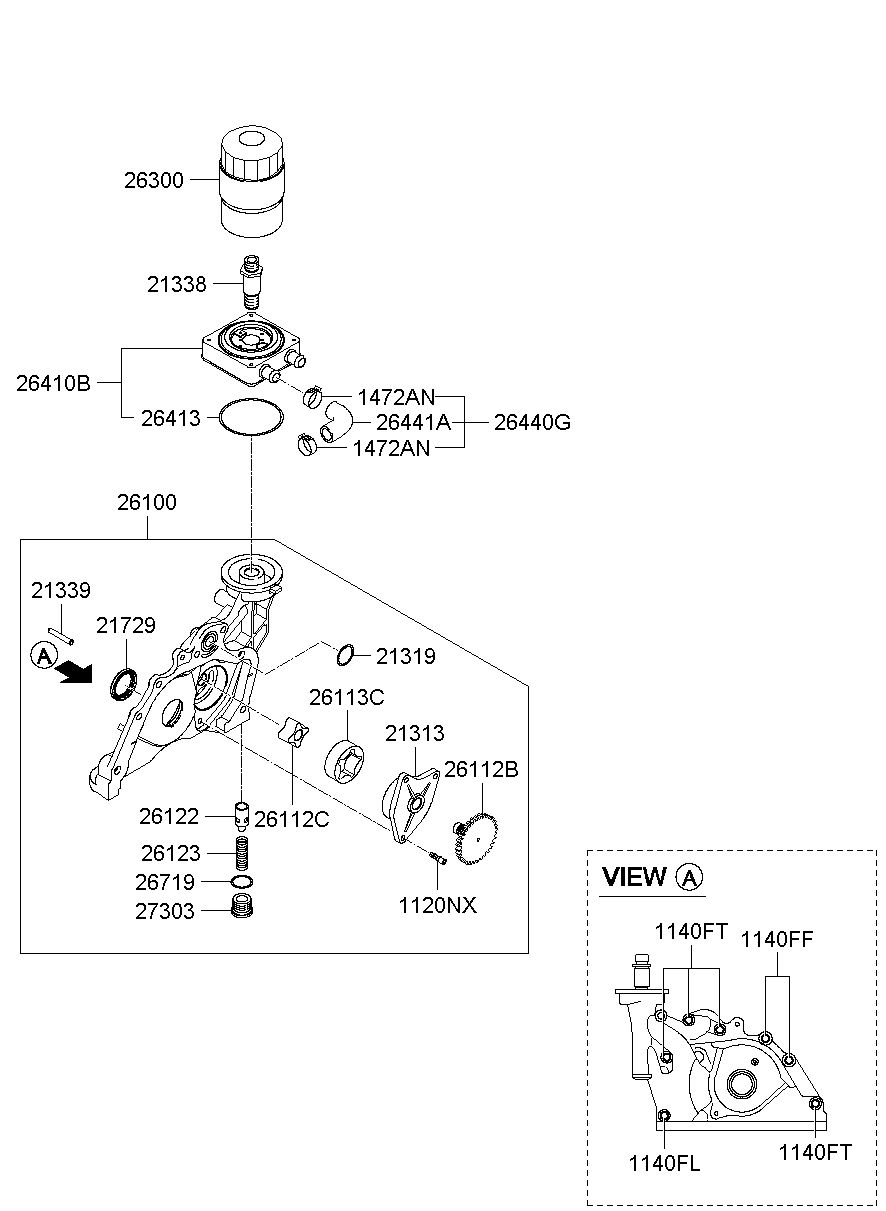 26300
21338
26410B
26413
1472AN
26441A
26440G
1472AN
26100
21339
21729
A
21319
26113C
21313
26112B
26122
26112C
26123
26719
27303
1120NX
VIEW A
1140FT
1140FF
1140FL
1140FT