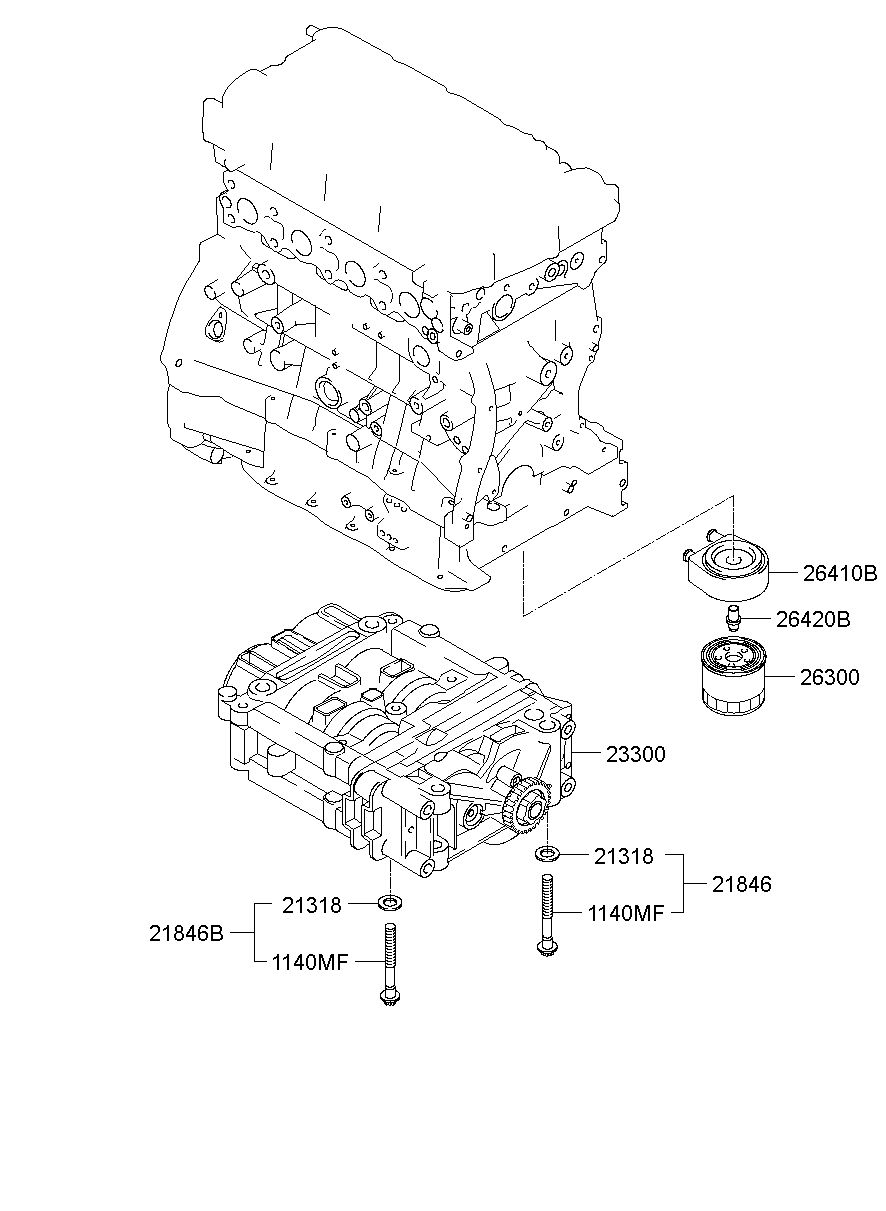 26410B
26420B
26300
23300
21318
21846
1140MF
21318
21846B
1140MF