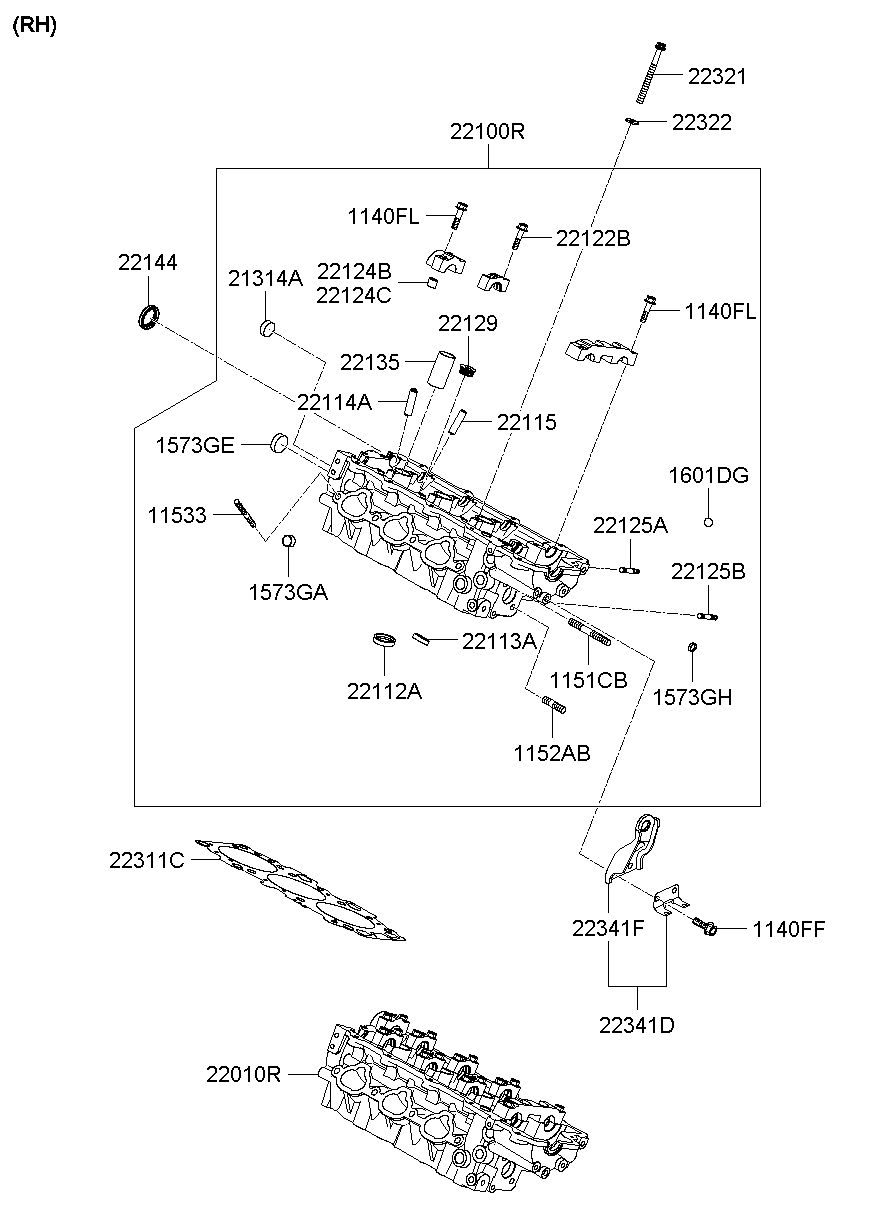 (RH)

22321
22322
22100R
1140FL
22122B
22144
21314A
22124B
22124C
1140FL
22129
22135
22114A
22115
1573GE
1601DG
11533
22125A
1573GA
22125B
22113A
22112A
1151CB
1573GH
1152AB
22311C
22341F
1140FF
22341D
22010R