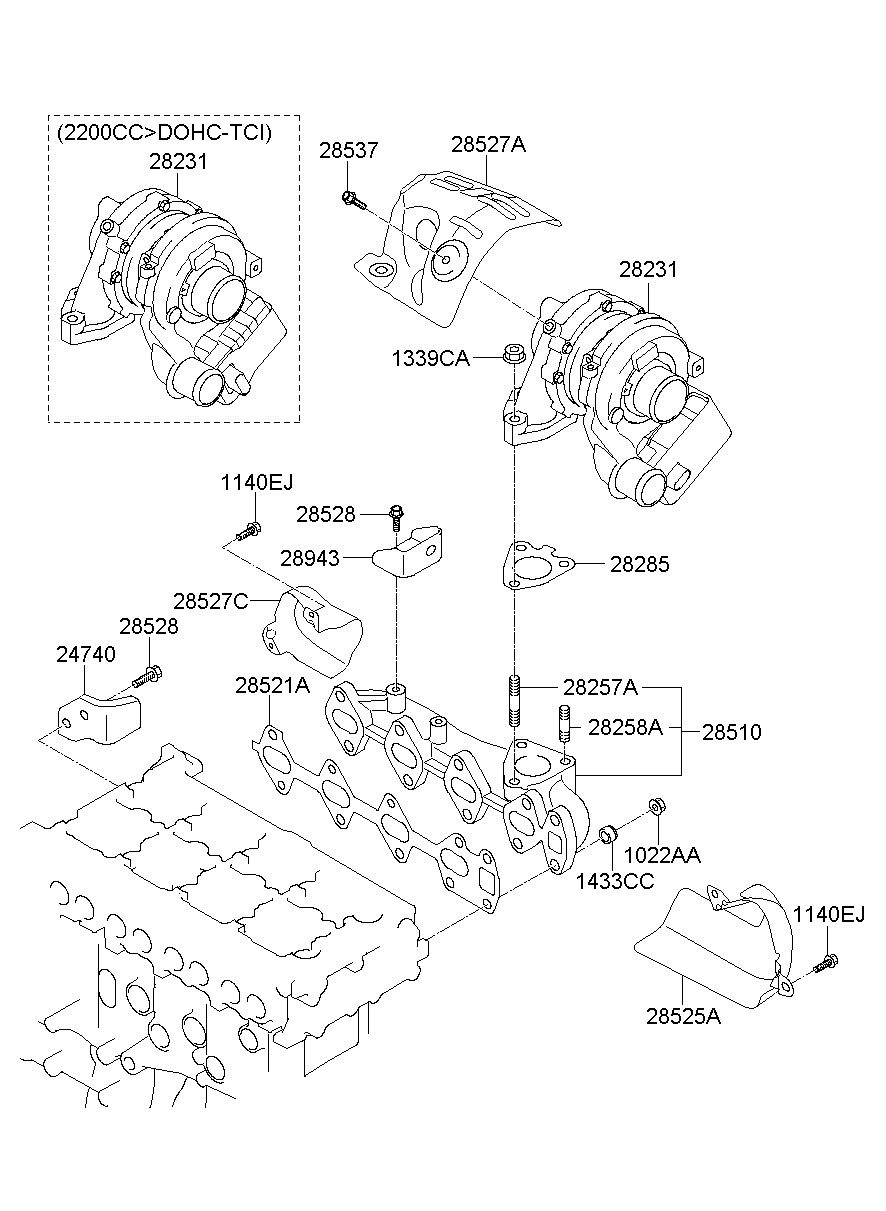 (2200CC>DOHC-TCI)
28231

28537
28527A
28231
1339CA
1140EJ
28528
28943
28285
28527C
28528
24740
28521A
28257A
28258A
28510
1022AA
1433CC
1140EJ
28525A