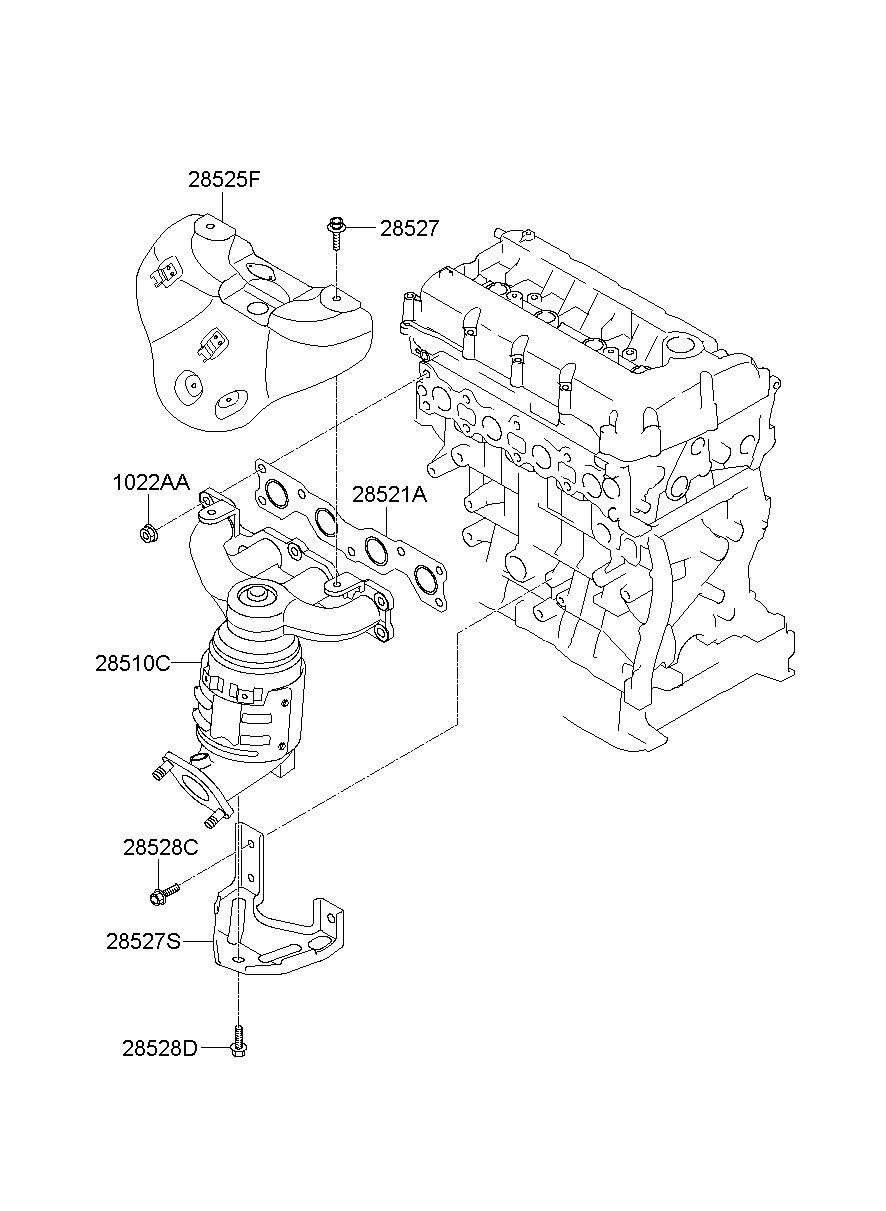 28525F
28527
1022AA
28521A
28510C
28528C
28527S
28528D