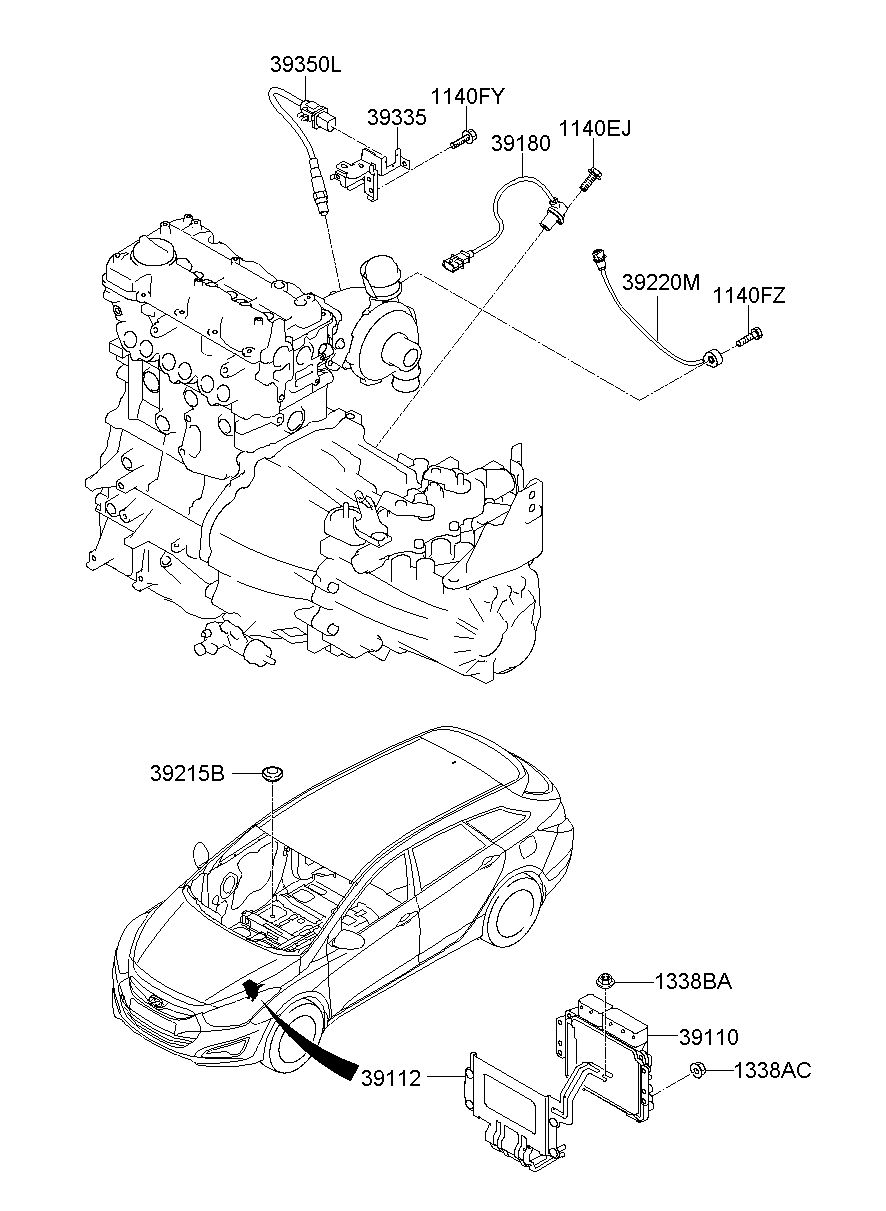 39350L
39335
1140FY
39180
1140EJ
39220M
1140FZ
39215B
1338BA
39110
1338AC
39112