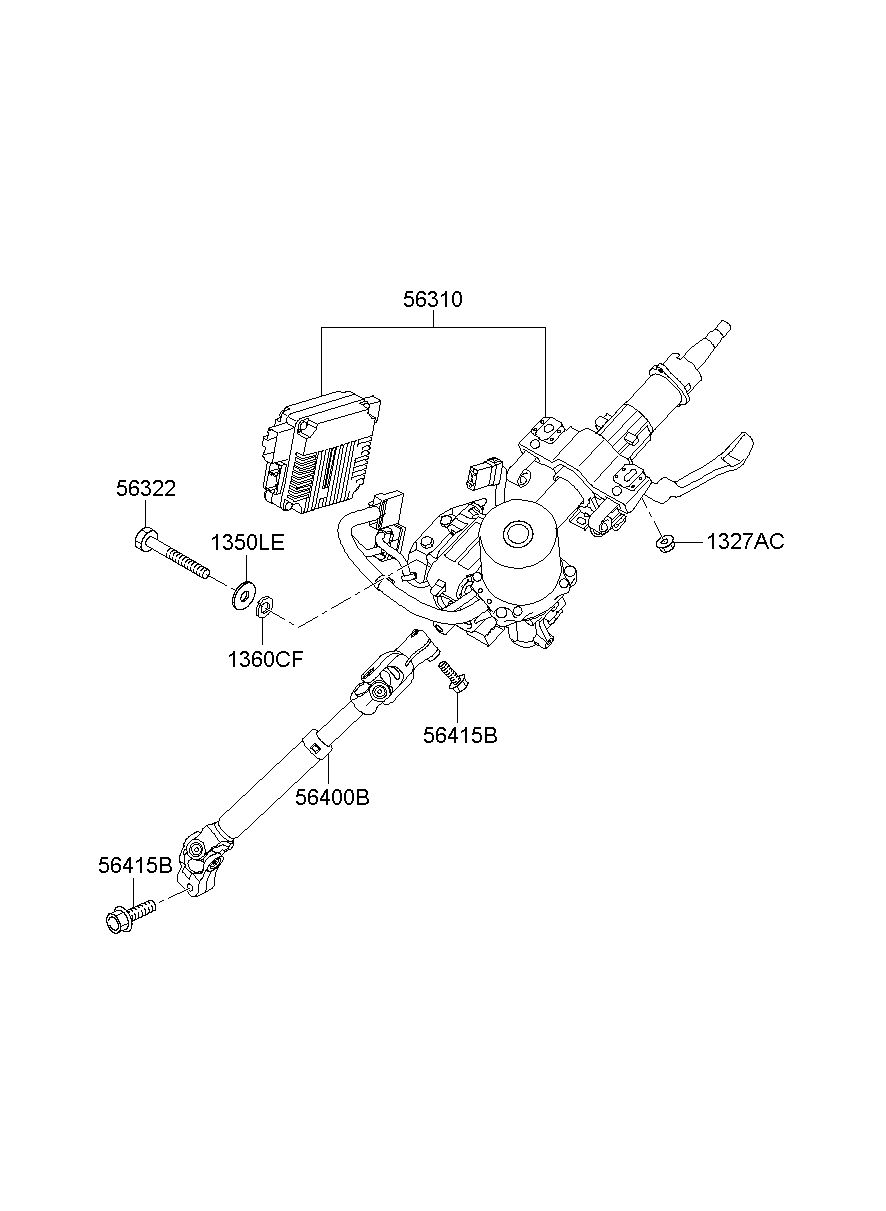 56310

56322

1350LE

1327AC

1360CF

56415B

56400B

56415B