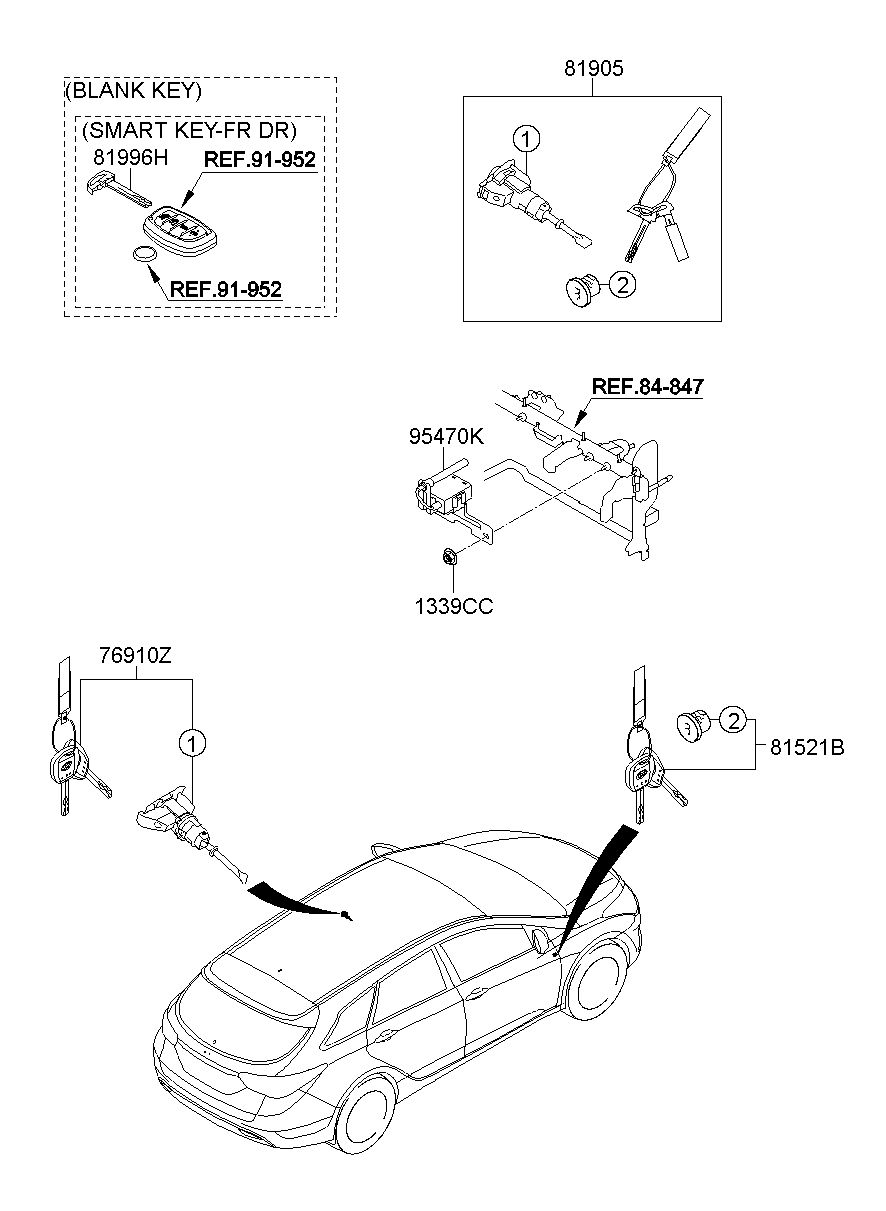 (BLANK KEY)
(SMART KEY-FR DR)
81996H
REF.91-952
REF.91-952

81905
1
2

REF.84-847
95470K
1339CC

76910Z
1

2
81521B