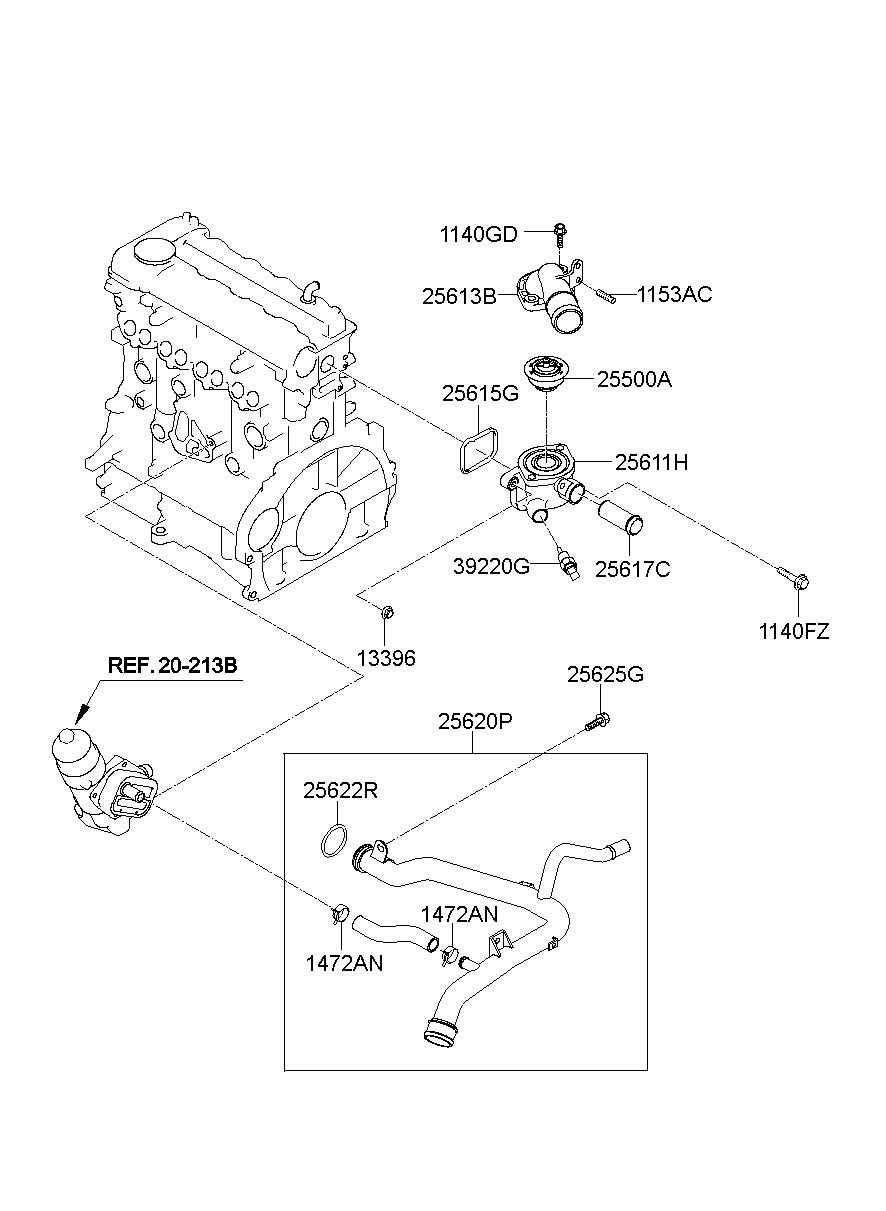 1140GD
25613B
1153AC
25500A
25615G
25611H
39220G
25617C
1140FZ
13396
REF. 20-213B
25625G
25620P
25622R
1472AN
1472AN