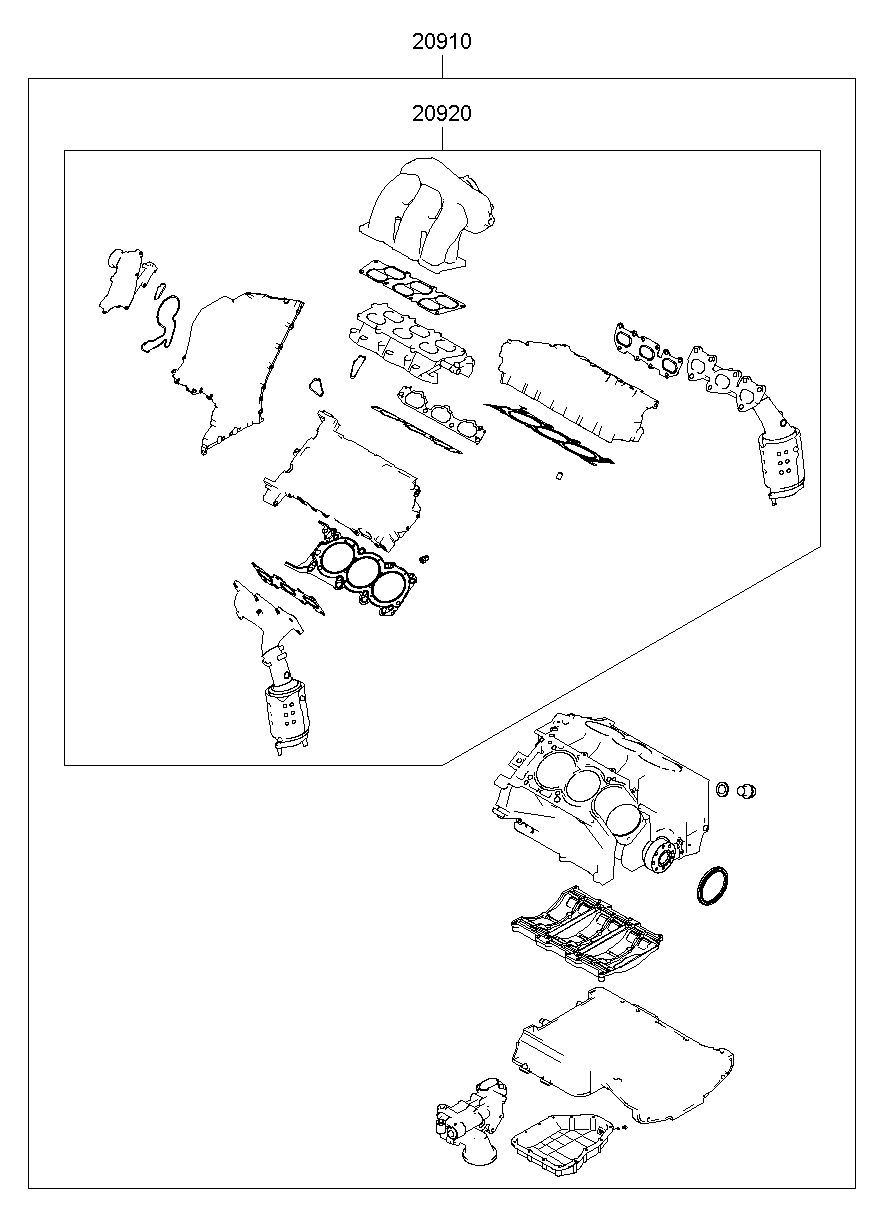 20910

20920