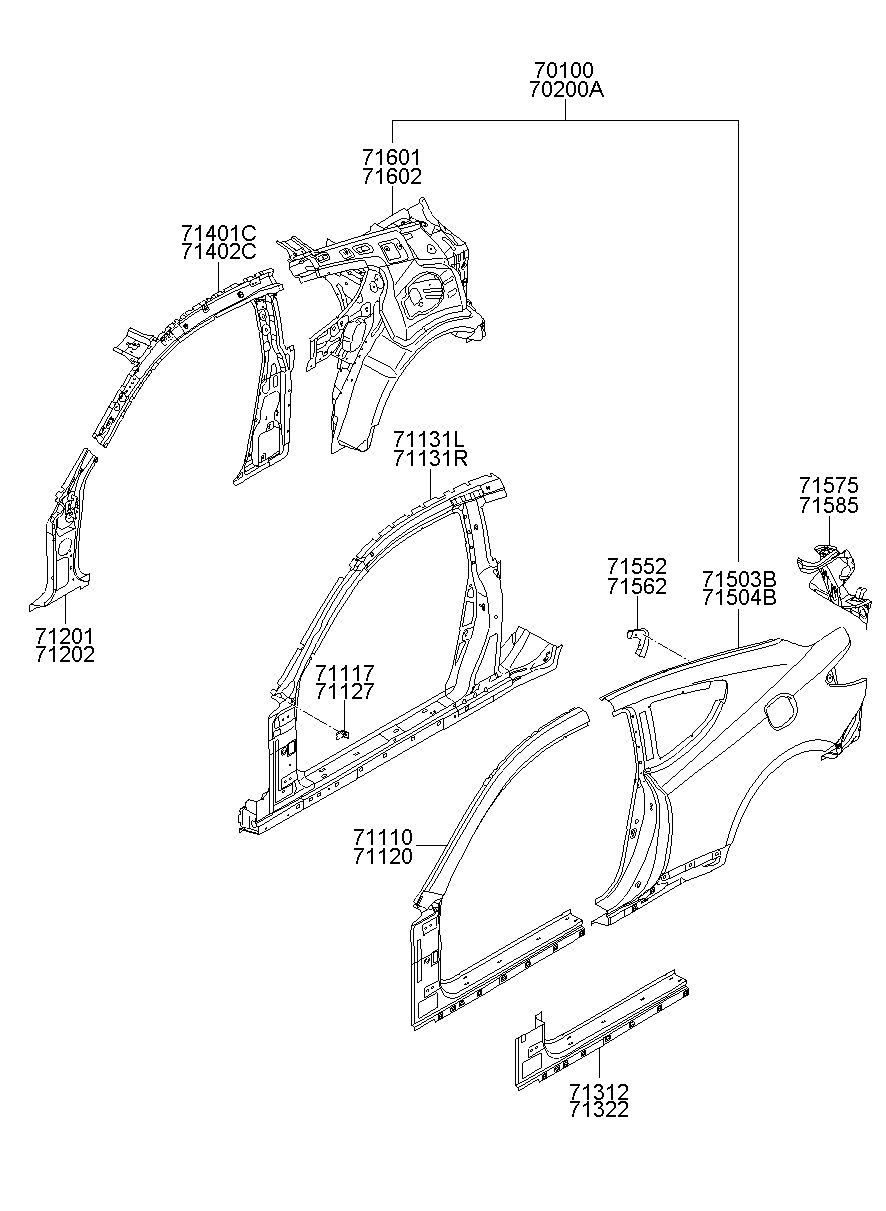 70100
70200A

71601
71602

71401C
71402C

71131L
71131R

71575
71585

71552
71562

71503B
71504B

71201
71202

71117
71127

71110
71120

71312
71322