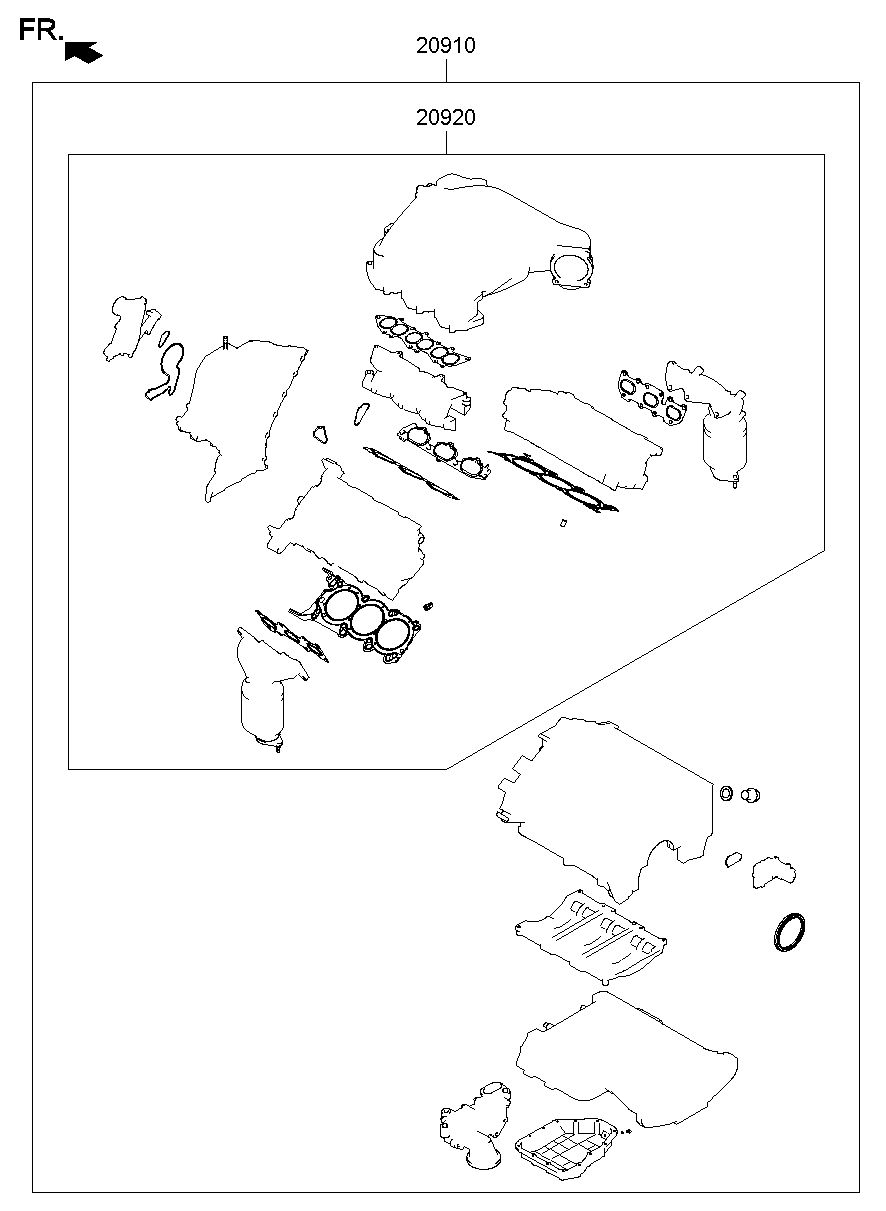 FR.

20910

20920