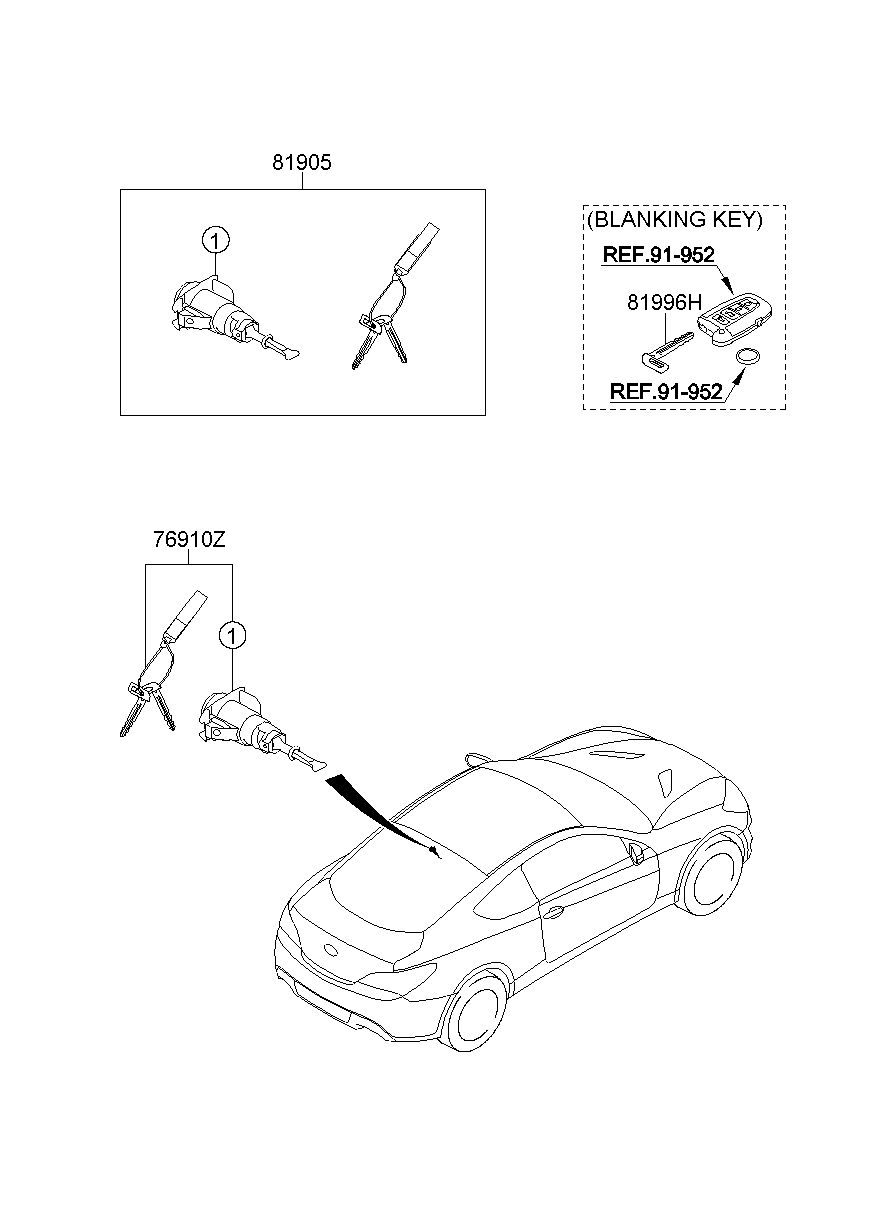 81905

1

(BLANKING KEY)
REF.91-952
81996H
REF.91-952

76910Z

1