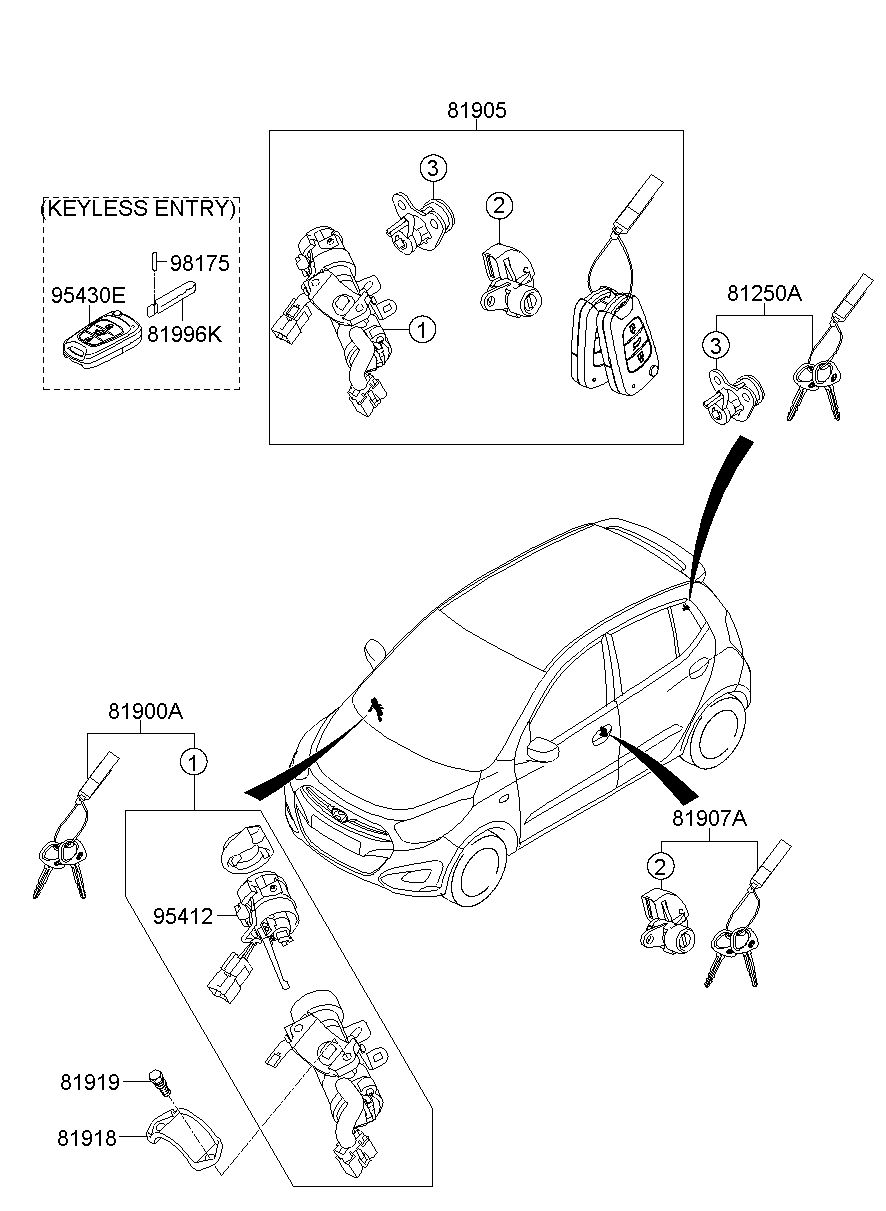 81905

(KEYLESS ENTRY)

98175

95430E

81996K

3

2

1

81250A

3

81900A

1

95412

81919

81918

81907A

2