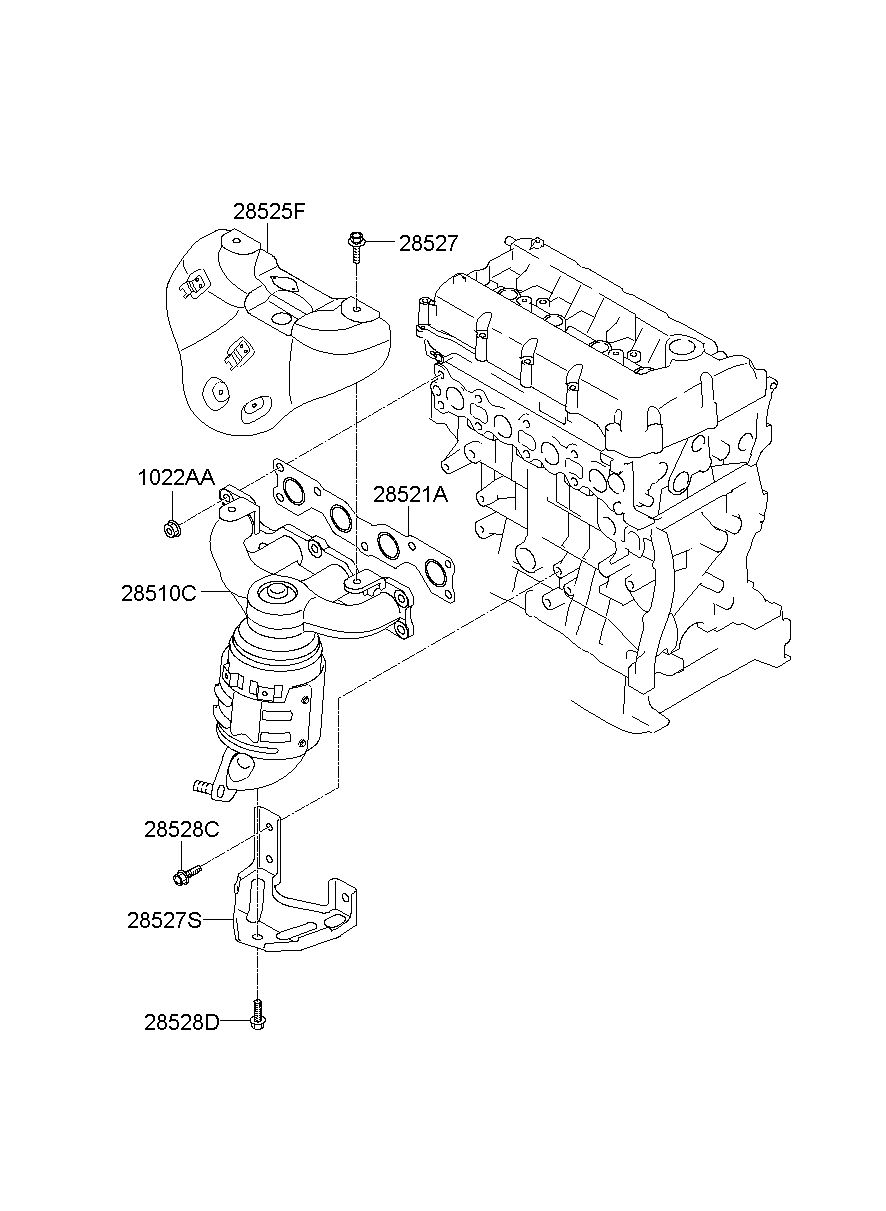 28525F
28527
1022AA
28521A
28510C
28528C
28527S
28528D