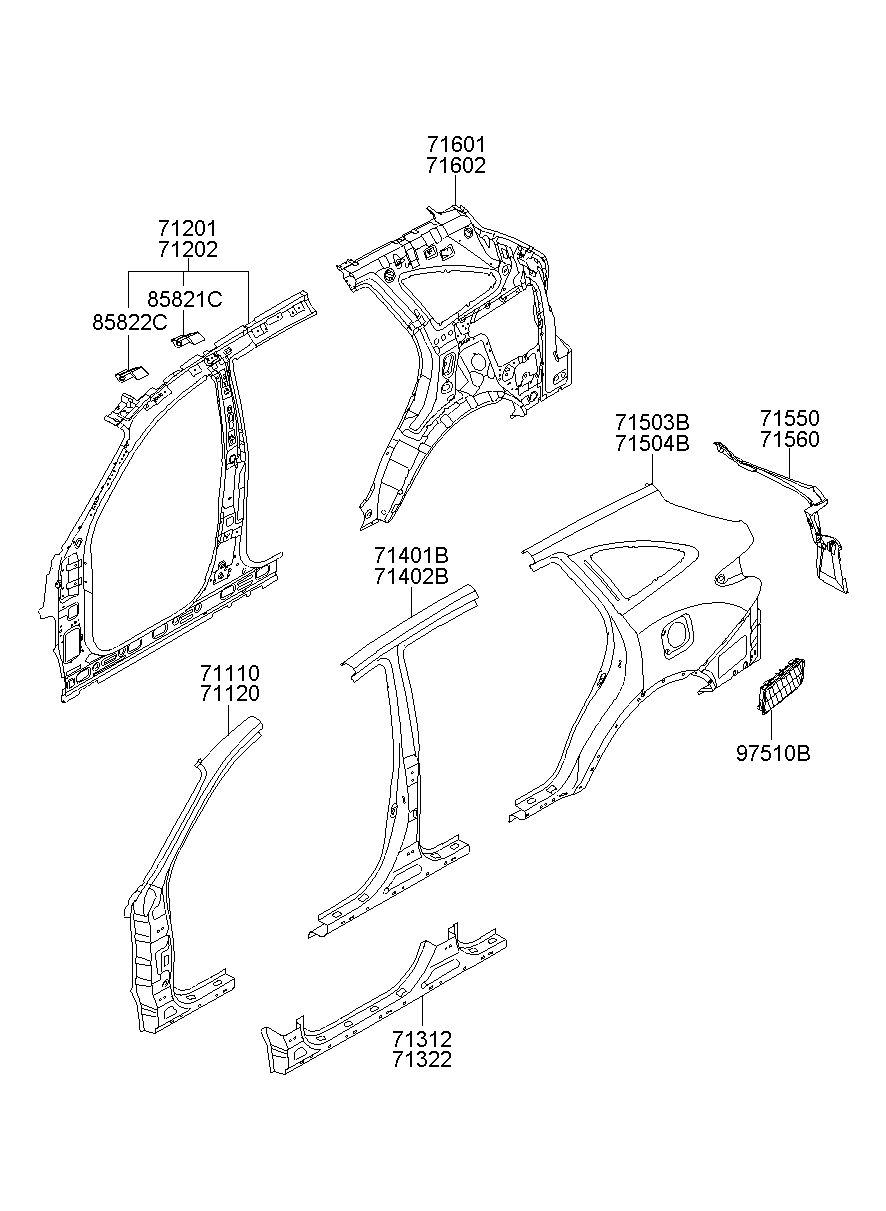 71601
71602

71201
71202

85821C

85822C

71503B
71504B

71550
71560

71401B
71402B

71110
71120

97510B

71312
71322