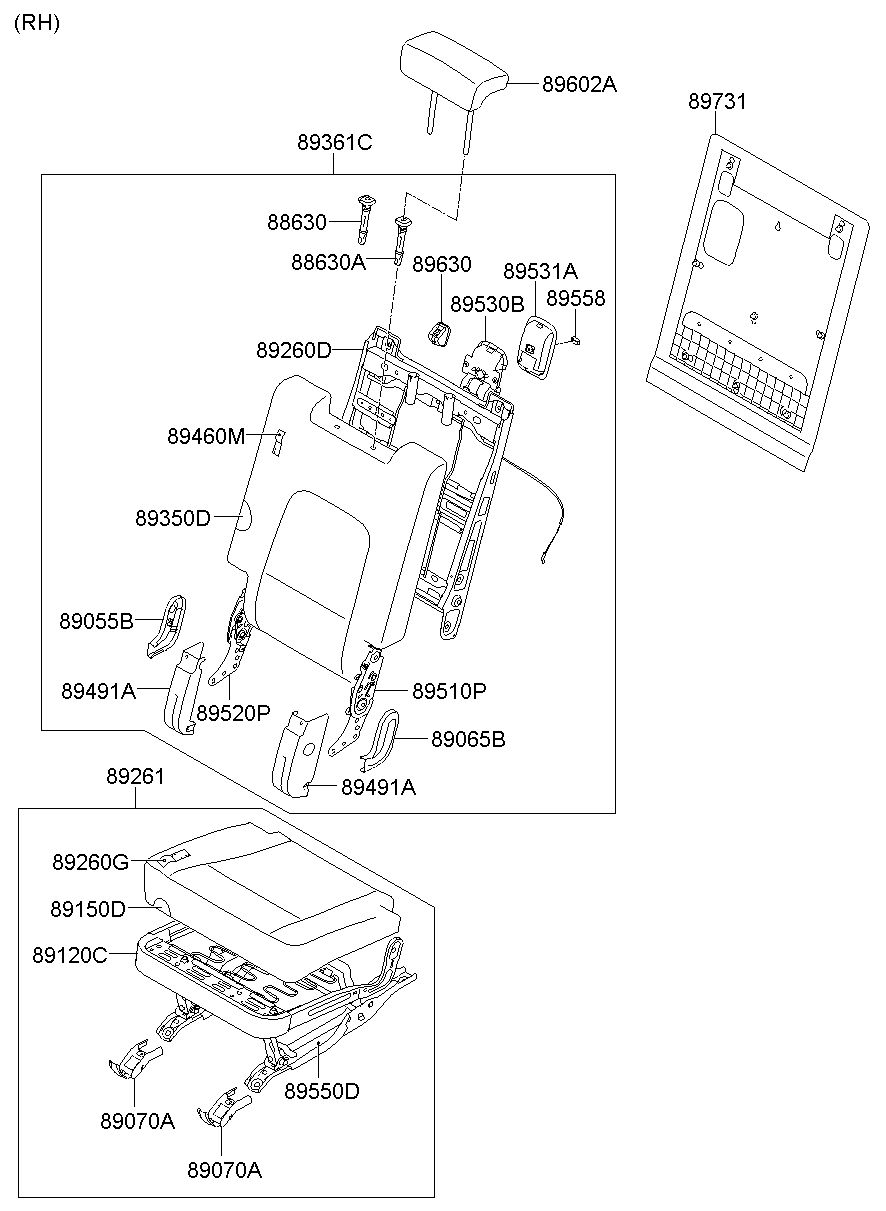 (RH)

89602A

89731

89361C

88630

88630A

89630

89531A

89530B

89558

89260D

89460M

89350D

89055B

89491A

89520P

89510P

89065B

89491A

89261

89260G

89150D

89120C

89550D

89070A

89070A