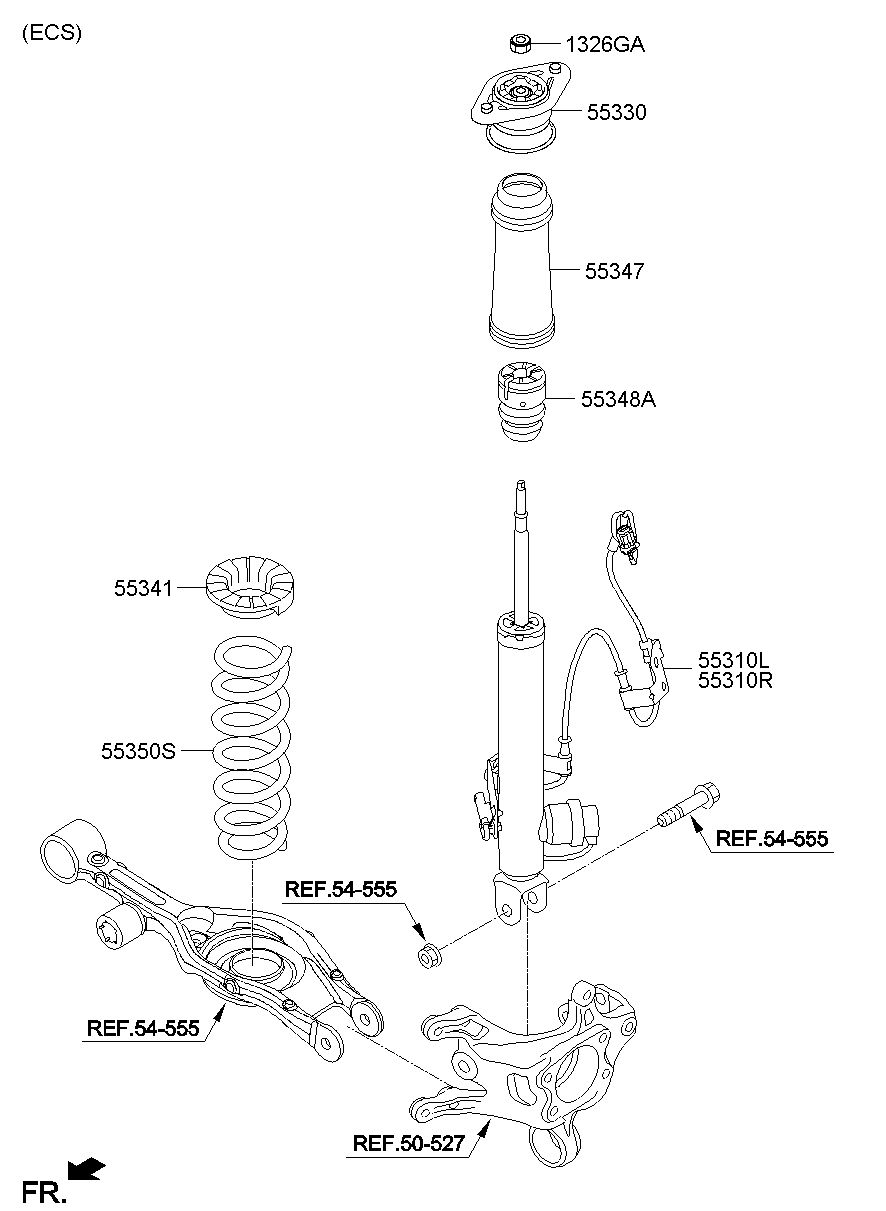 (ECS)

1326GA

55330

55347

55348A

55341

55310L
55310R

55350S

REF.54-555

REF.54-555

REF.54-555

REF.50-527

FR.