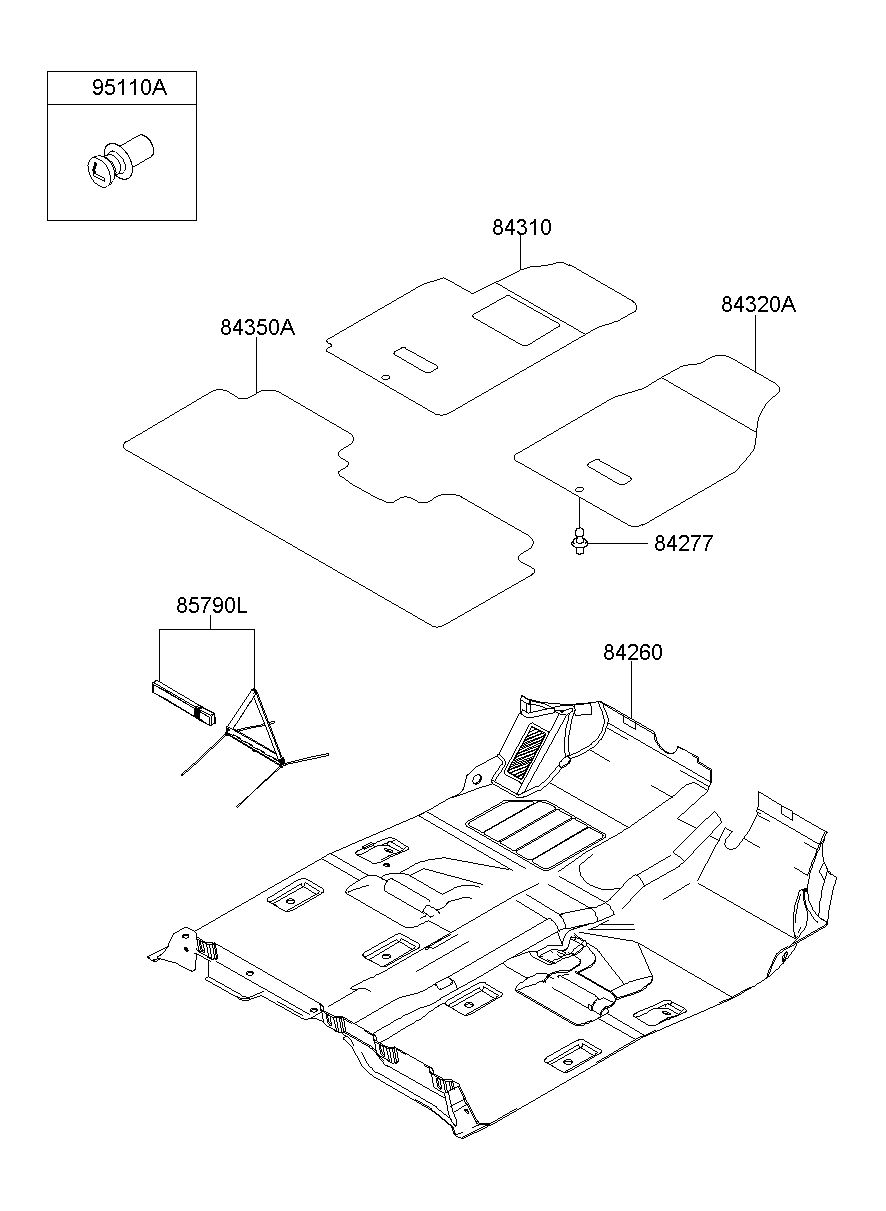 95110A

84310

84320A

84350A

84277

85790L

84260