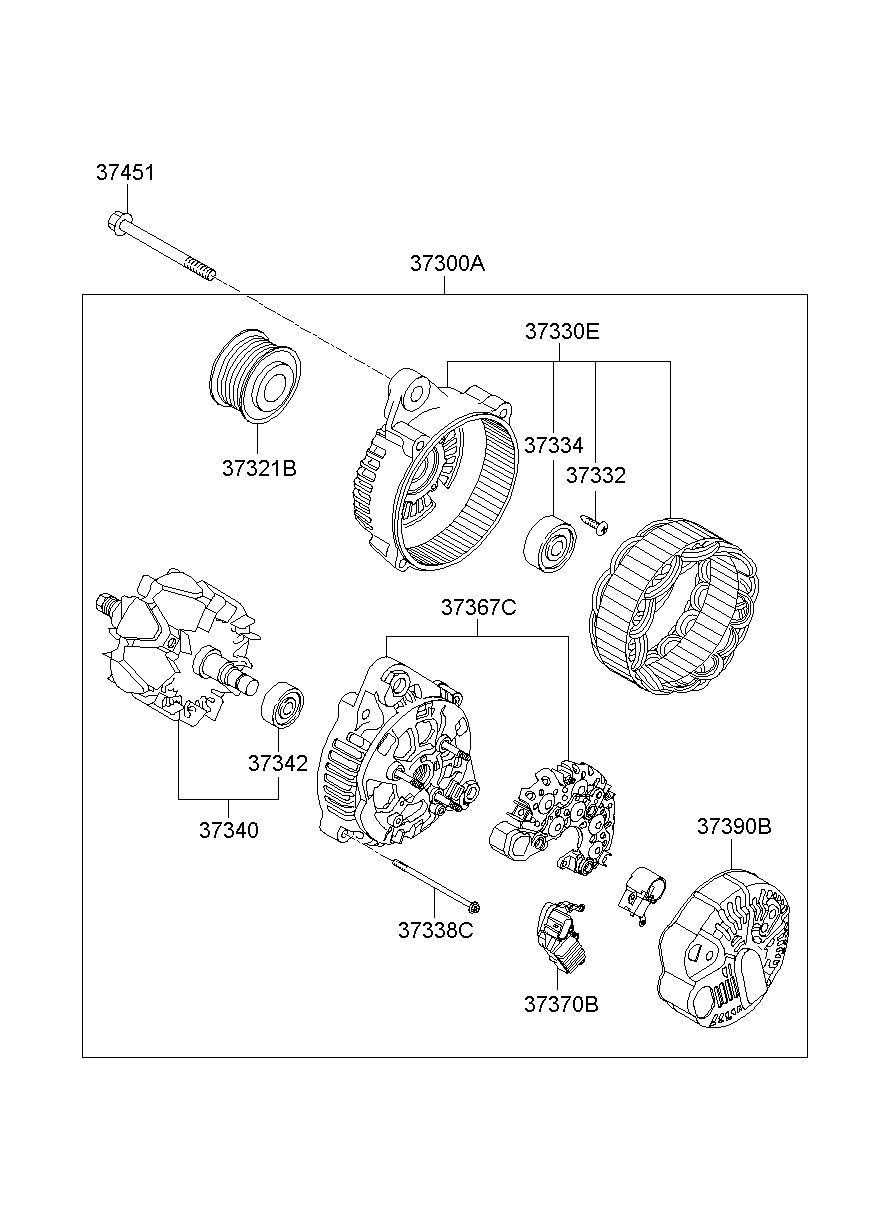 37451

37300A

37330E

37321B

37334

37332

37367C

37342

37340

37390B

37338C

37370B