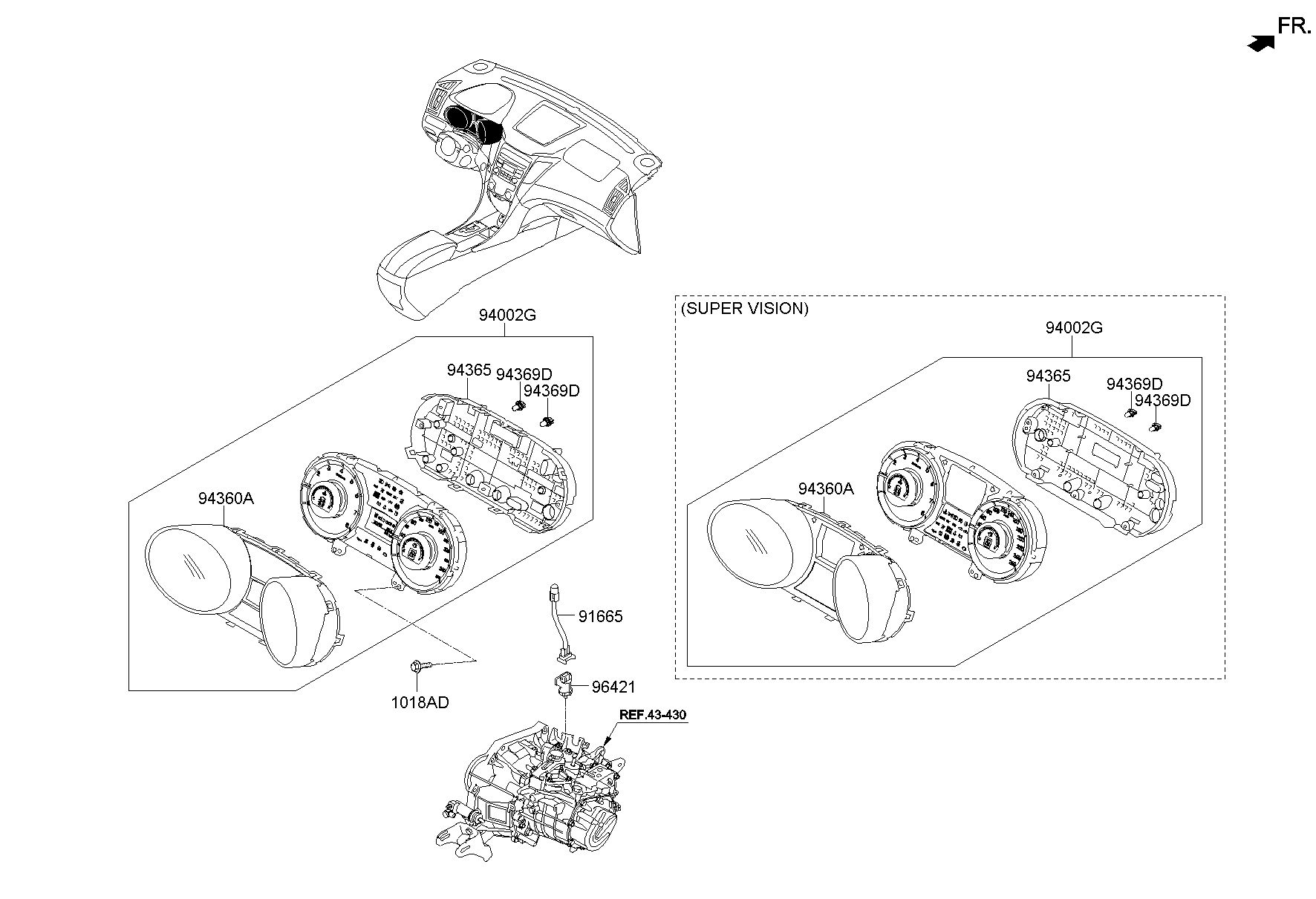 FR.

94002G

94365
94369D
94369D

94360A

91665

96421

1018AD

REF.43-430

(SUPER VISION)

94002G

94365
94369D
94369D

94360A