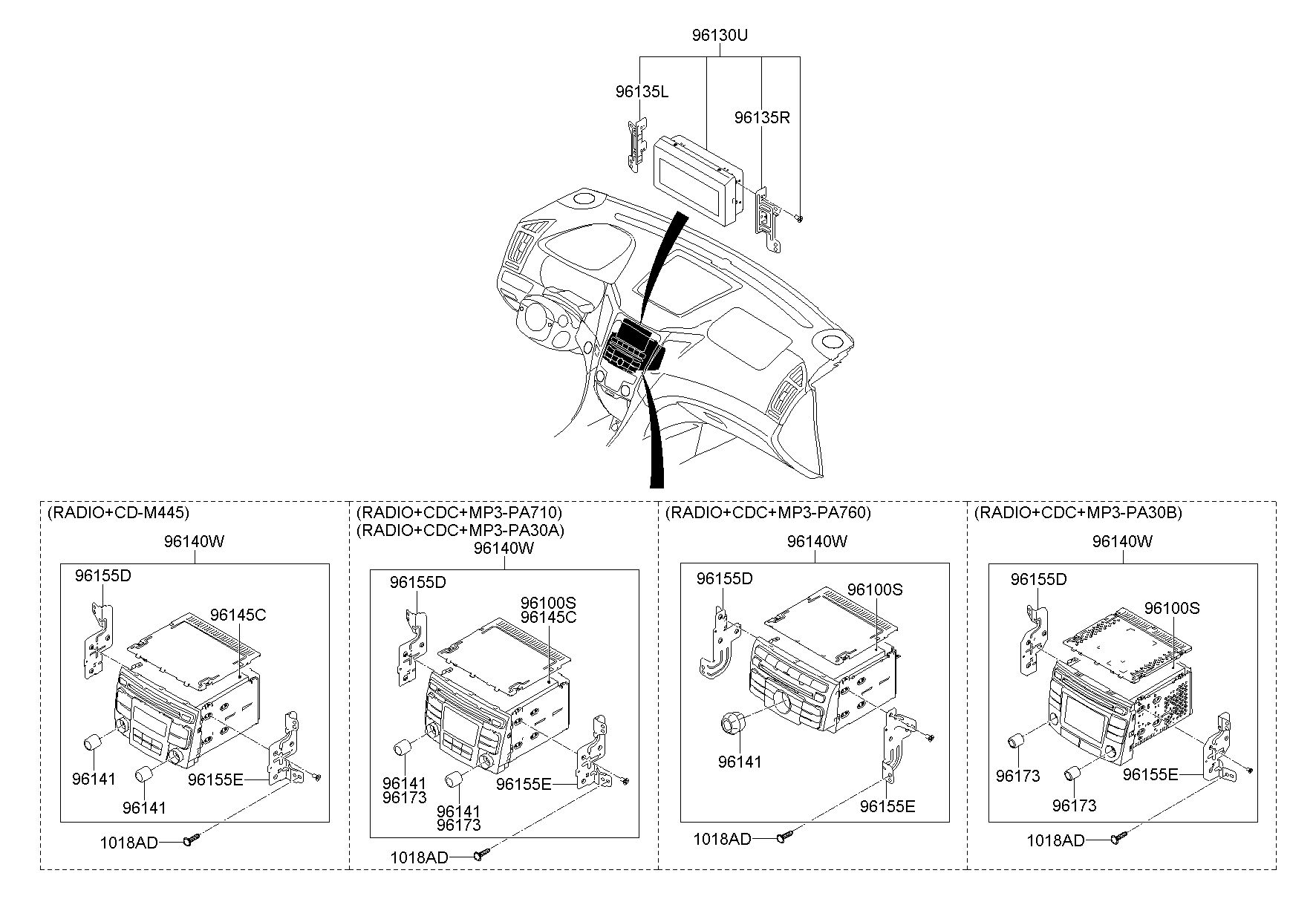 96130U

96135L

96135R

(RADIO+CD-M445)

96140W

96155D

96145C

96141

96141

96155E

1018AD

(RADIO+CDC+MP3-PA710)
(RADIO+CDC+MP3-PA30A)

96140W

96155D

96100S
96145C

96141
96173

96141
96173

96155E

1018AD

(RADIO+CDC+MP3-PA760)

96140W

96155D

96100S

96141

96155E

1018AD

(RADIO+CDC+MP3-PA30B)

96140W

96155D

96100S

96173

96173

96155E

1018AD