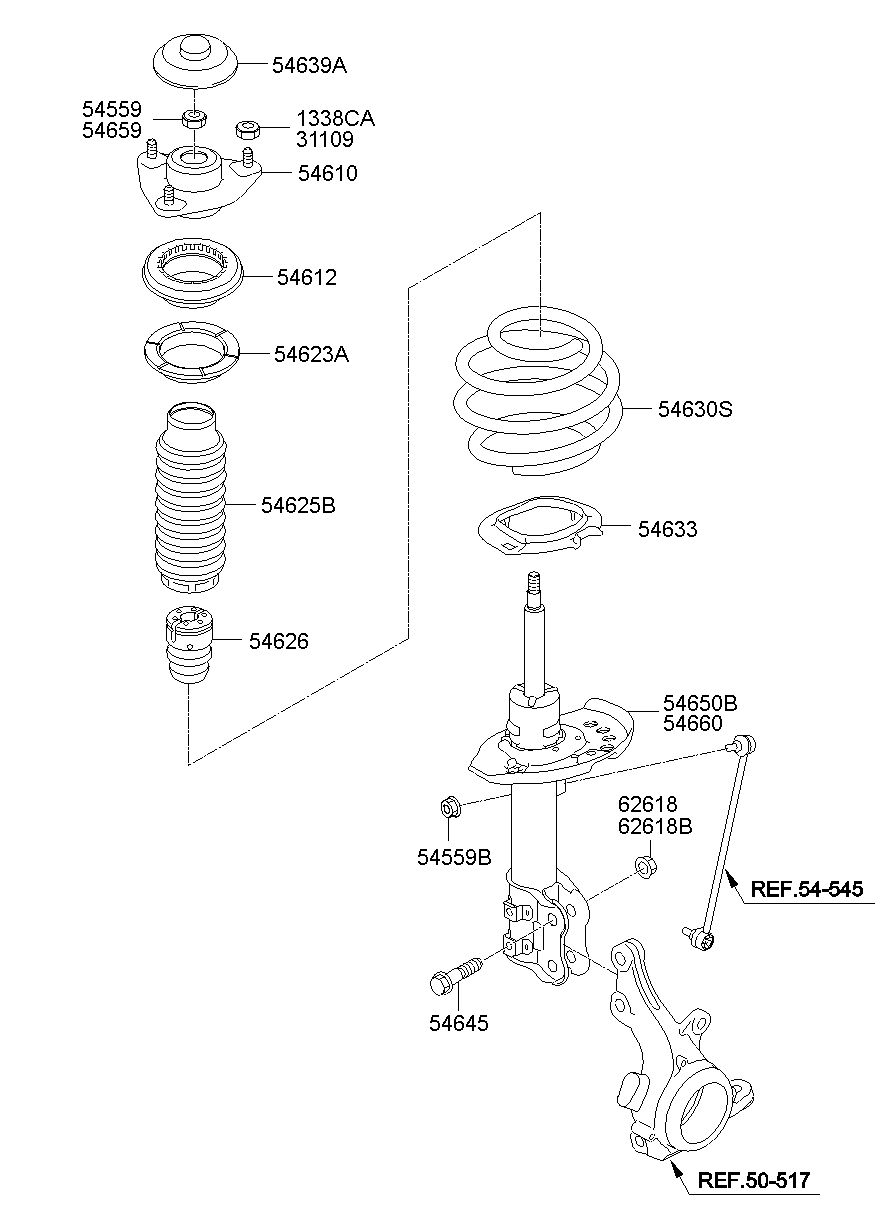 54639A

54559
54659

1338CA
31109

54610

54612

54623A

54625B

54626

54630S

54633

54650B
54660

54559B

62618
62618B

REF.54-545

54645

REF.50-517