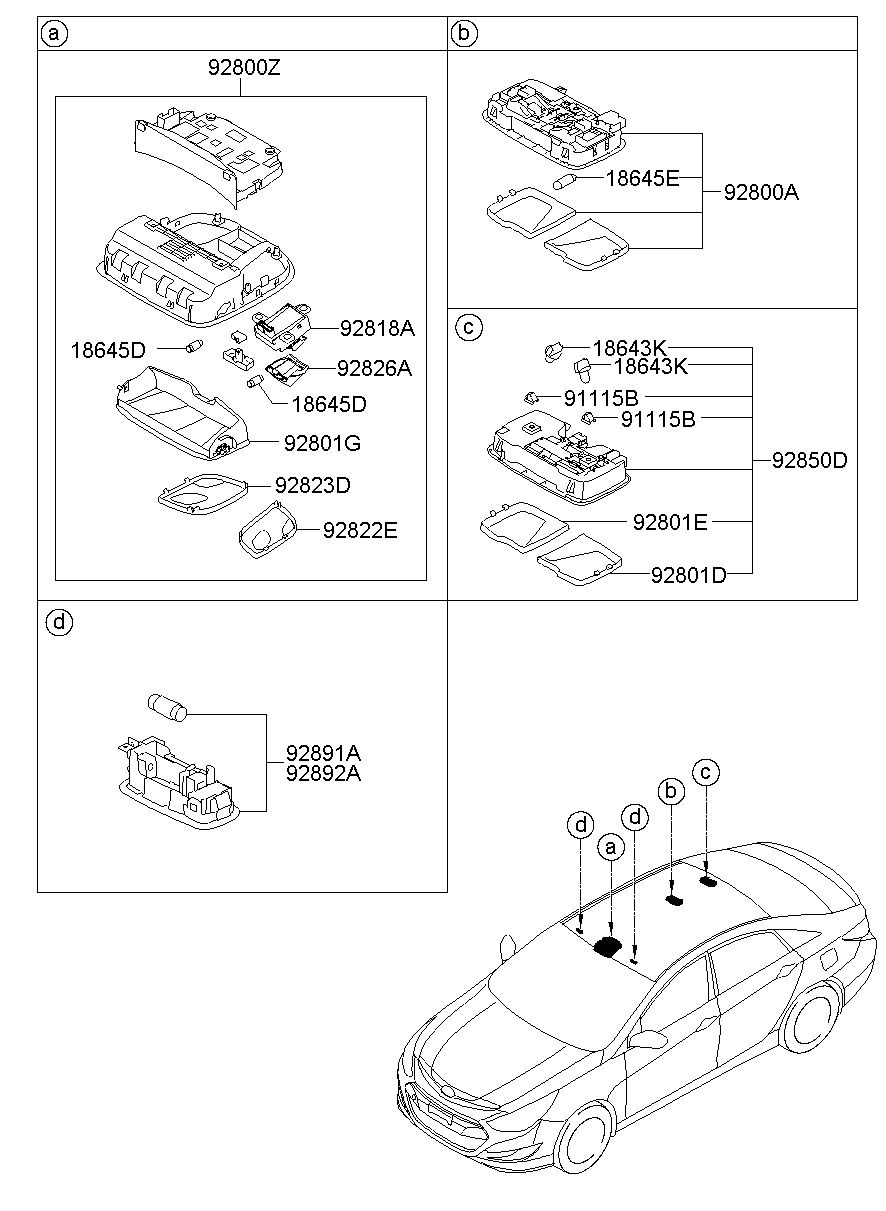 a

92800Z

92818A

18645D

92826A

18645D

92801G

92823D

92822E

b

18645E

92800A

c

18643K

18643K

91115B

91115B

92850D

92801E

92801D

d

92891A
92892A

d

a

d

b

c