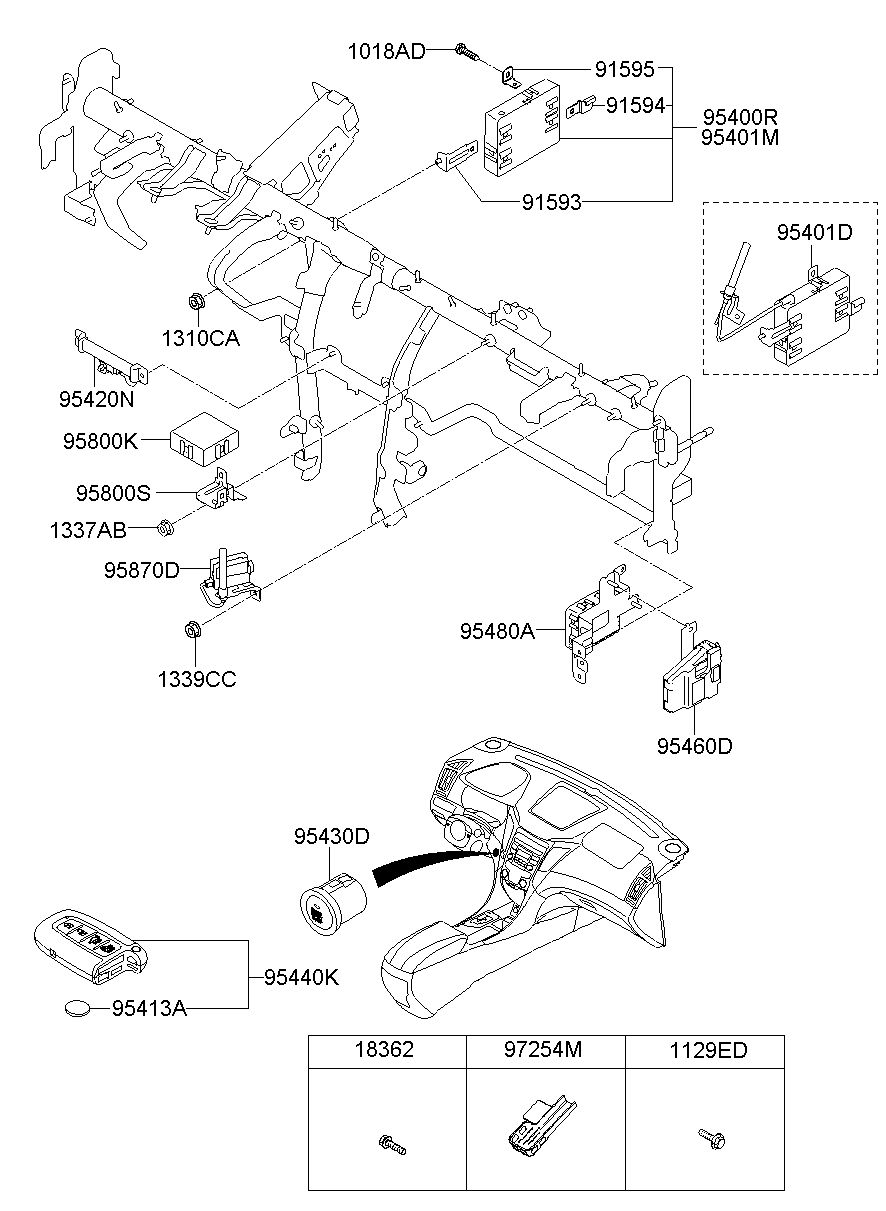 1018AD
91595
91594
95400R
95401M
91593
95401D
1310CA
95420N
95800K
95800S
1337AB
95870D
1339CC
95480A
95460D
95430D
95440K
95413A

| 18362 | 97254M | 1129ED |
|---|---|---|
| | | |