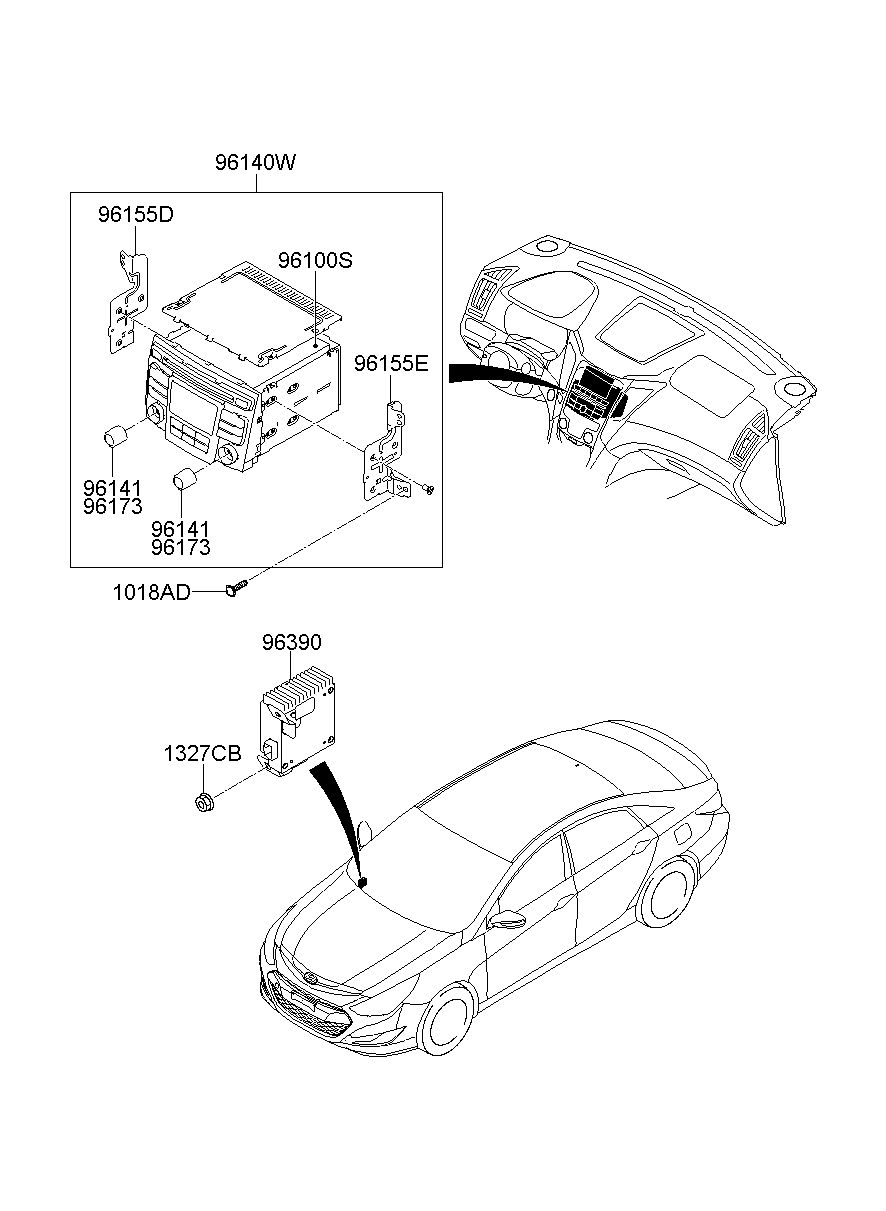 96140W

96155D

96100S

96155E

96141
96173

96141
96173

1018AD

96390

1327CB