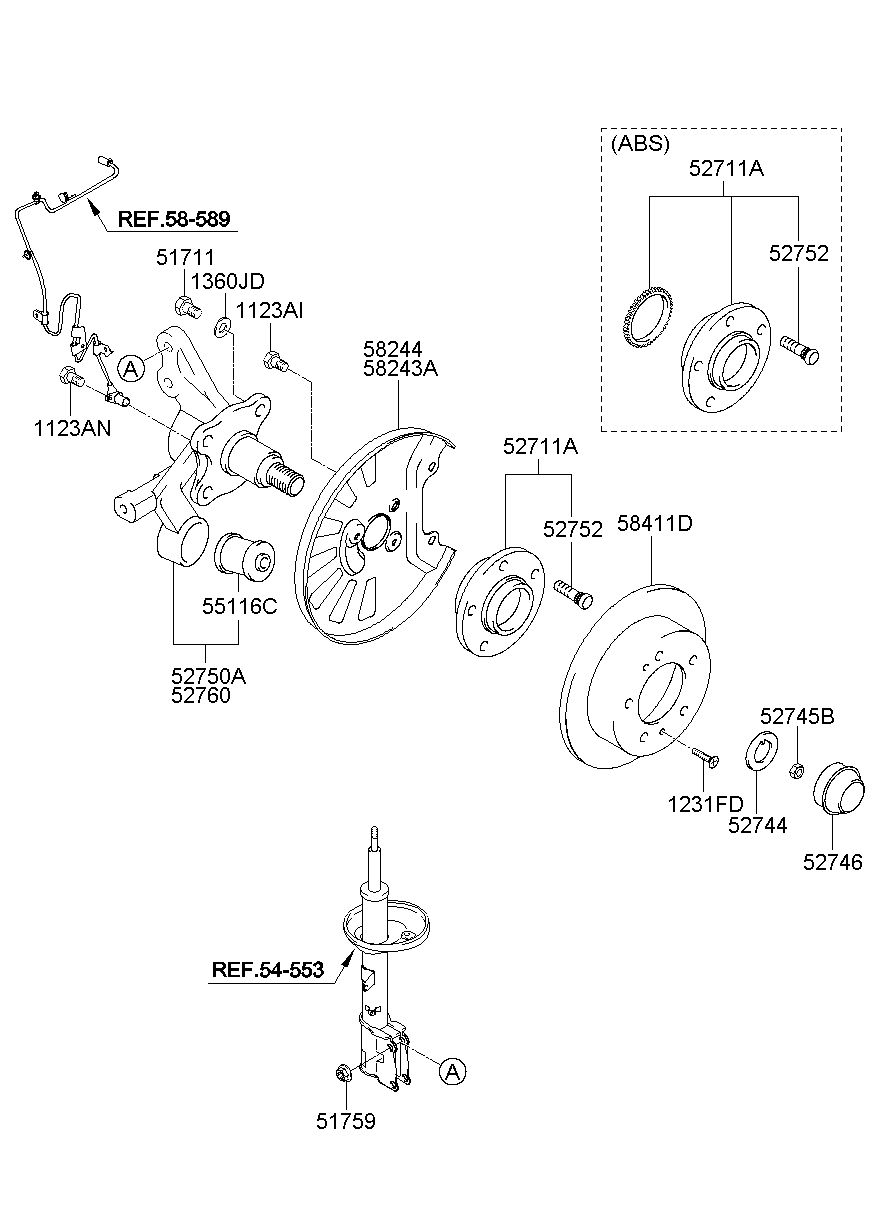 (ABS)
52711A
52752
REF.58-589
51711
1360JD
1123AI
A
1123AN
58244
58243A
52711A
52752
58411D
55116C
52750A
52760
52745B
1231FD
52744
52746
REF.54-553
A
51759