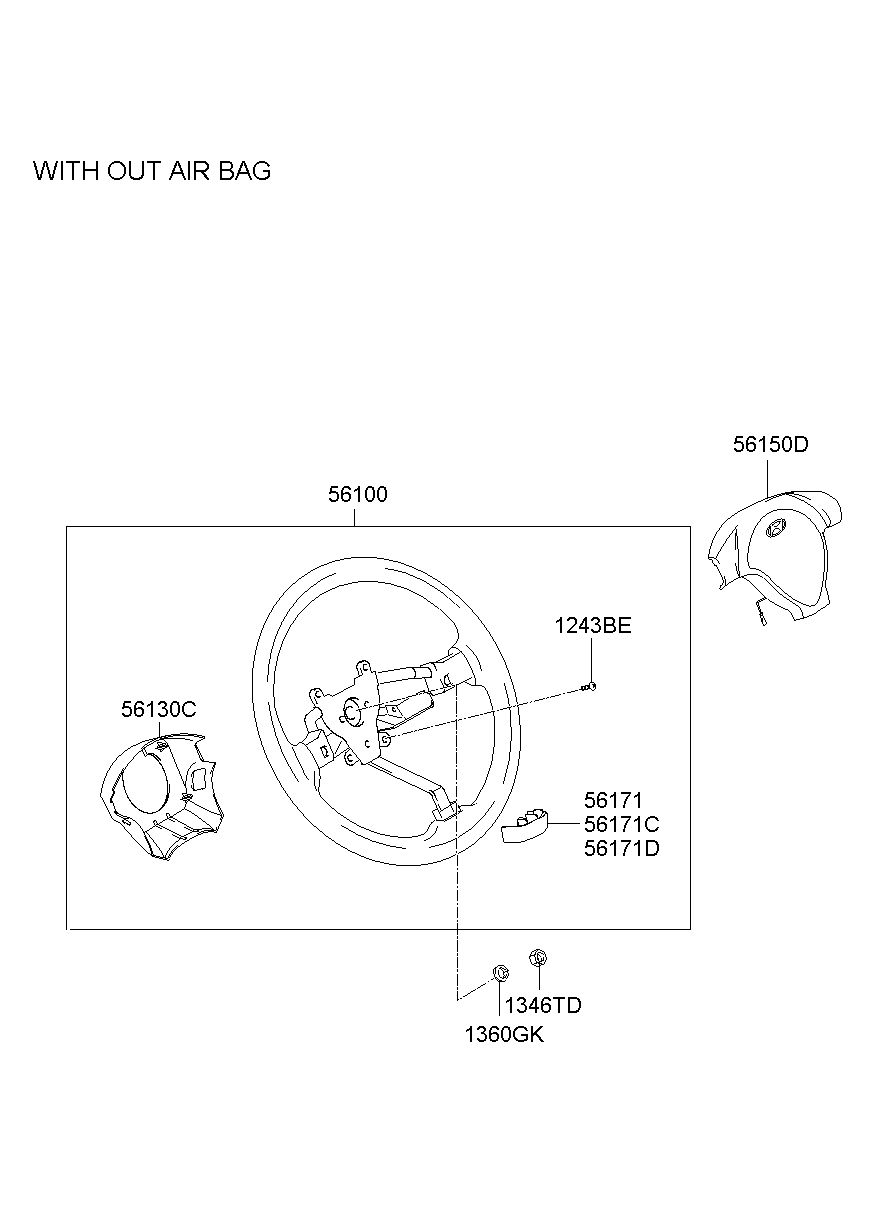 WITH OUT AIR BAG

56150D

56100

1243BE

56130C

56171
56171C
56171D

1346TD

1360GK