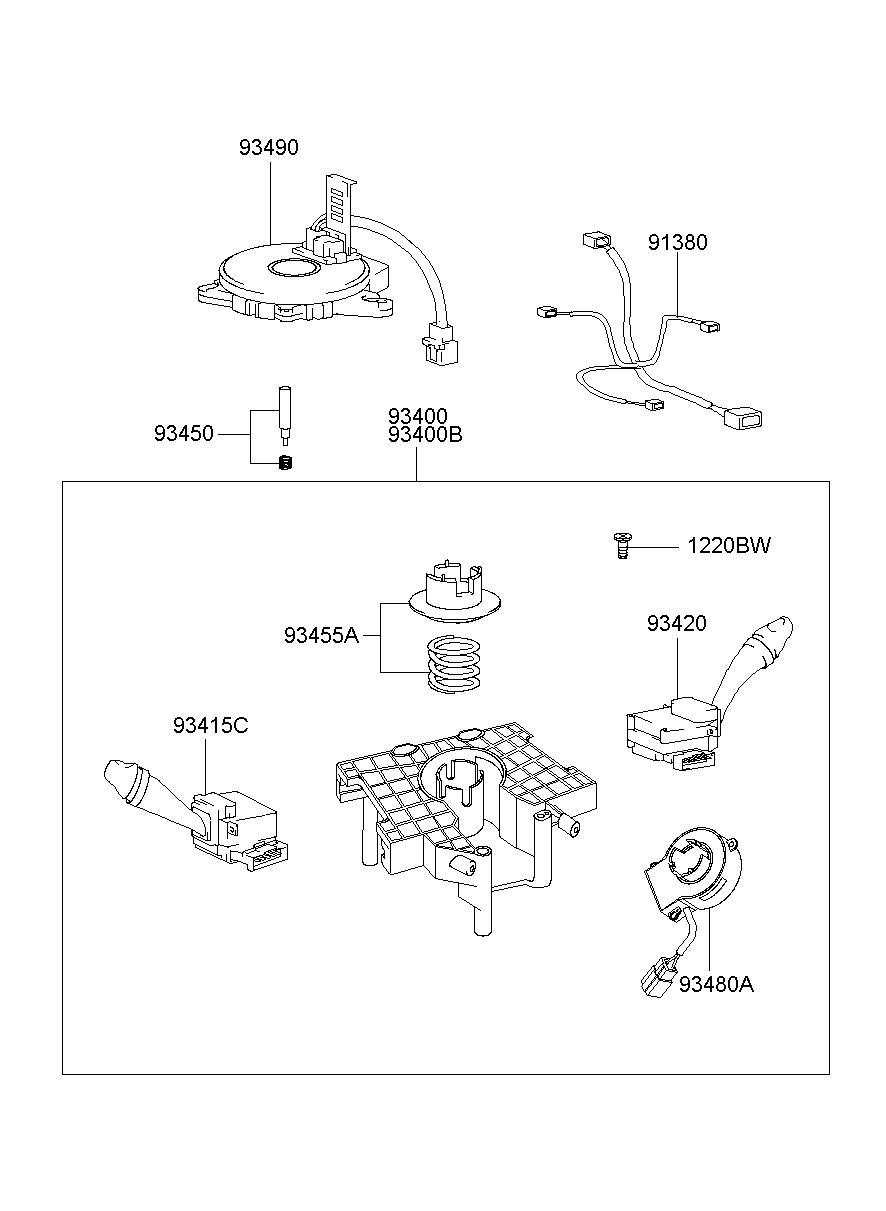 93490

91380

93450

93400
93400B

1220BW

93455A

93420

93415C

93480A