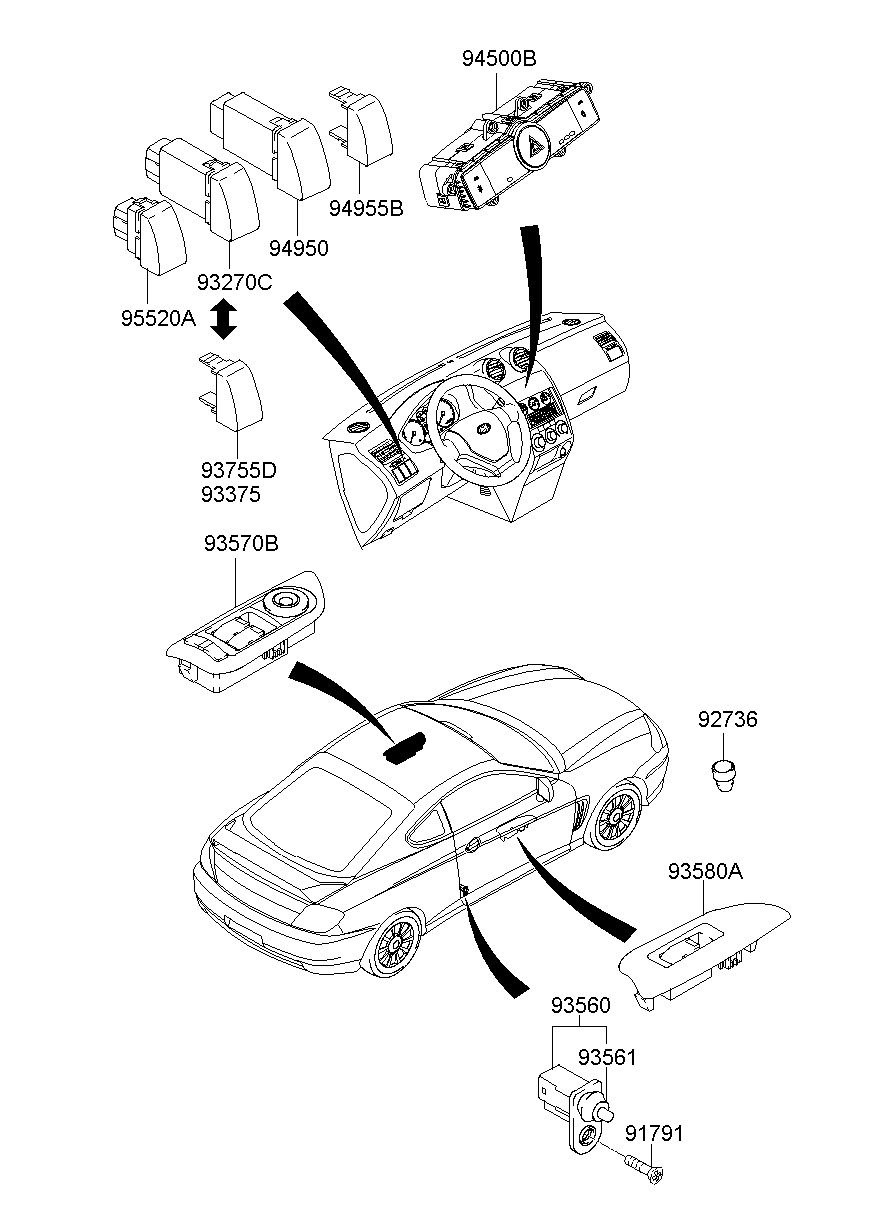 94500B

94955B

94950

93270C

95520A

93755D
93375

93570B

92736

93580A

93560

93561

91791