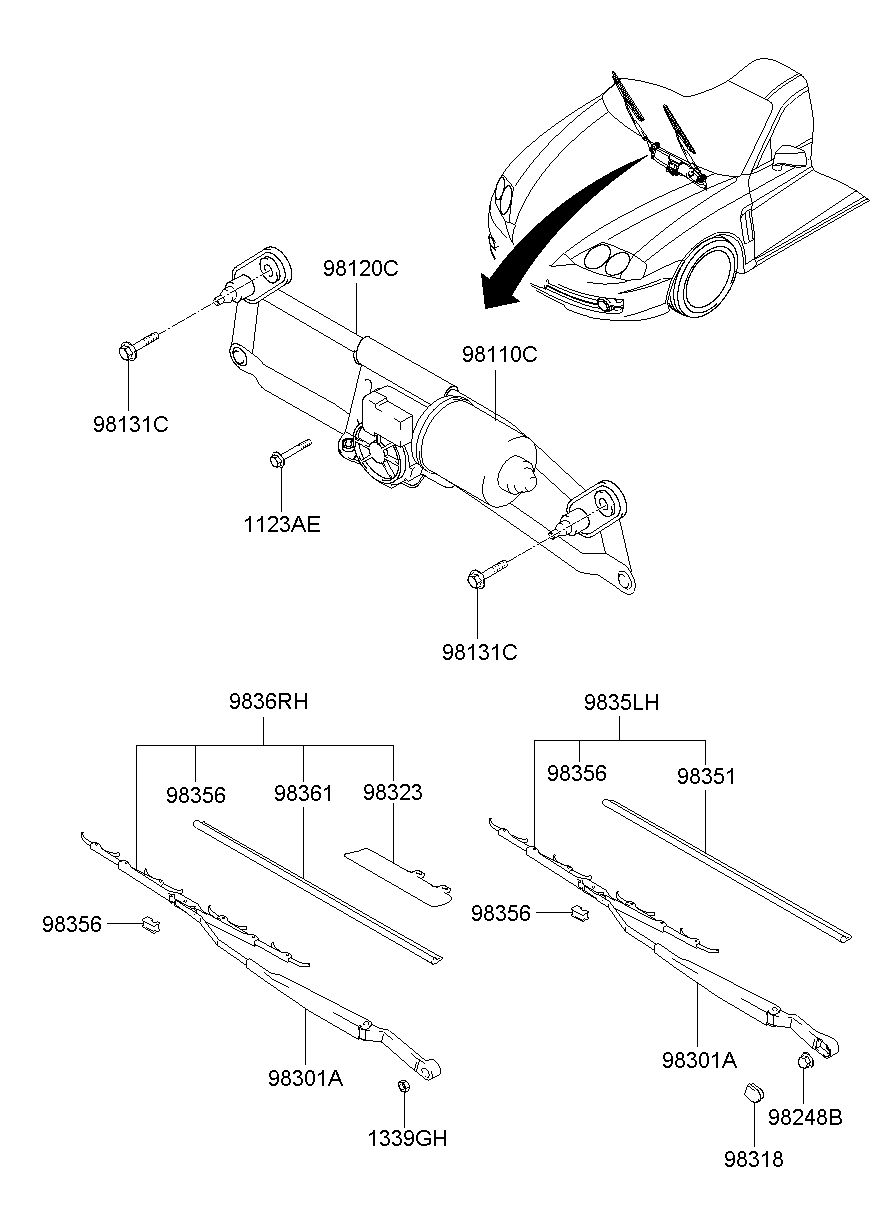 98120C

98110C

98131C

1123AE

98131C

9836RH

98356

98361

98323

98356

98301A

1339GH

9835LH

98356

98351

98356

98301A

98248B

98318