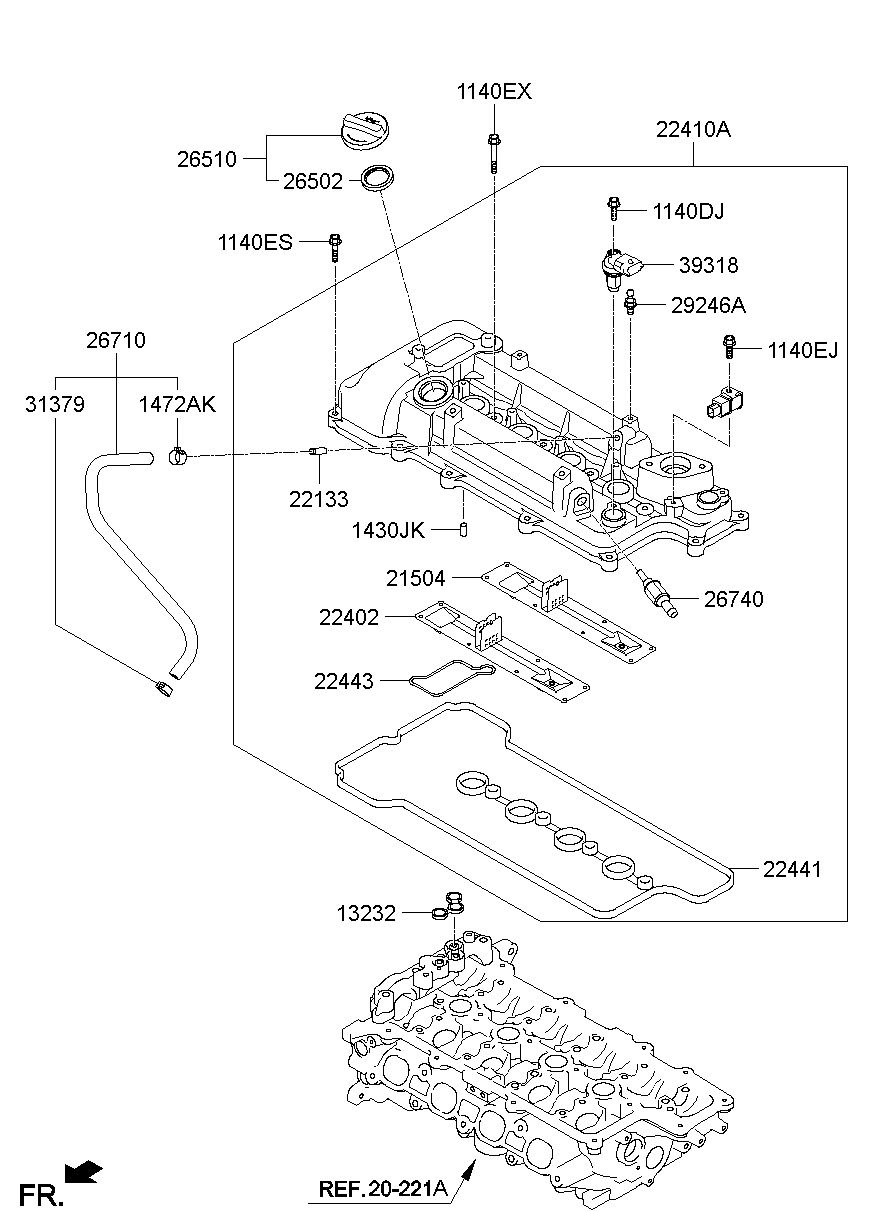 1140EX
22410A
26510
26502
1140DJ
1140ES
39318
29246A
26710
1140EJ
31379
1472AK
22133
1430JK
21504
26740
22402
22443
22441
13232
FR.
REF.20-221A