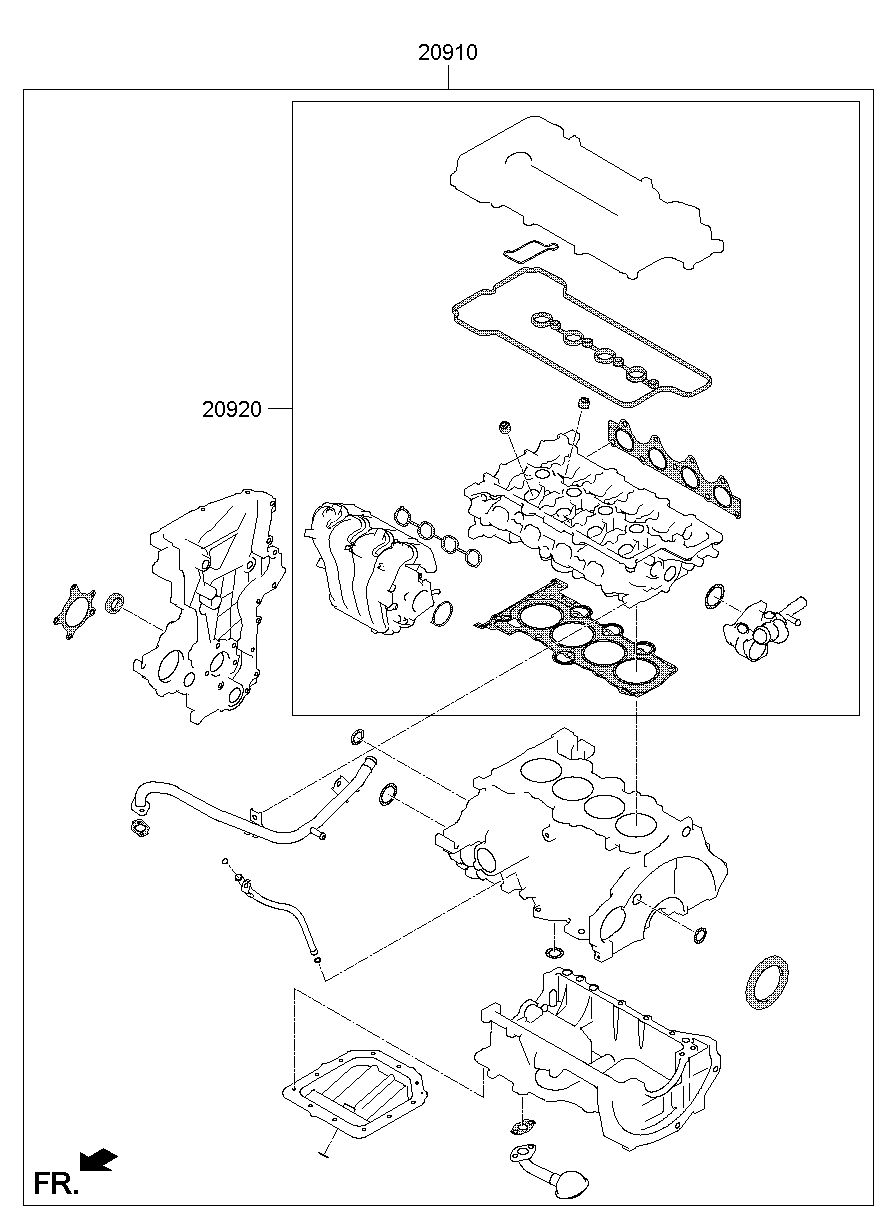 20910

20920

FR.