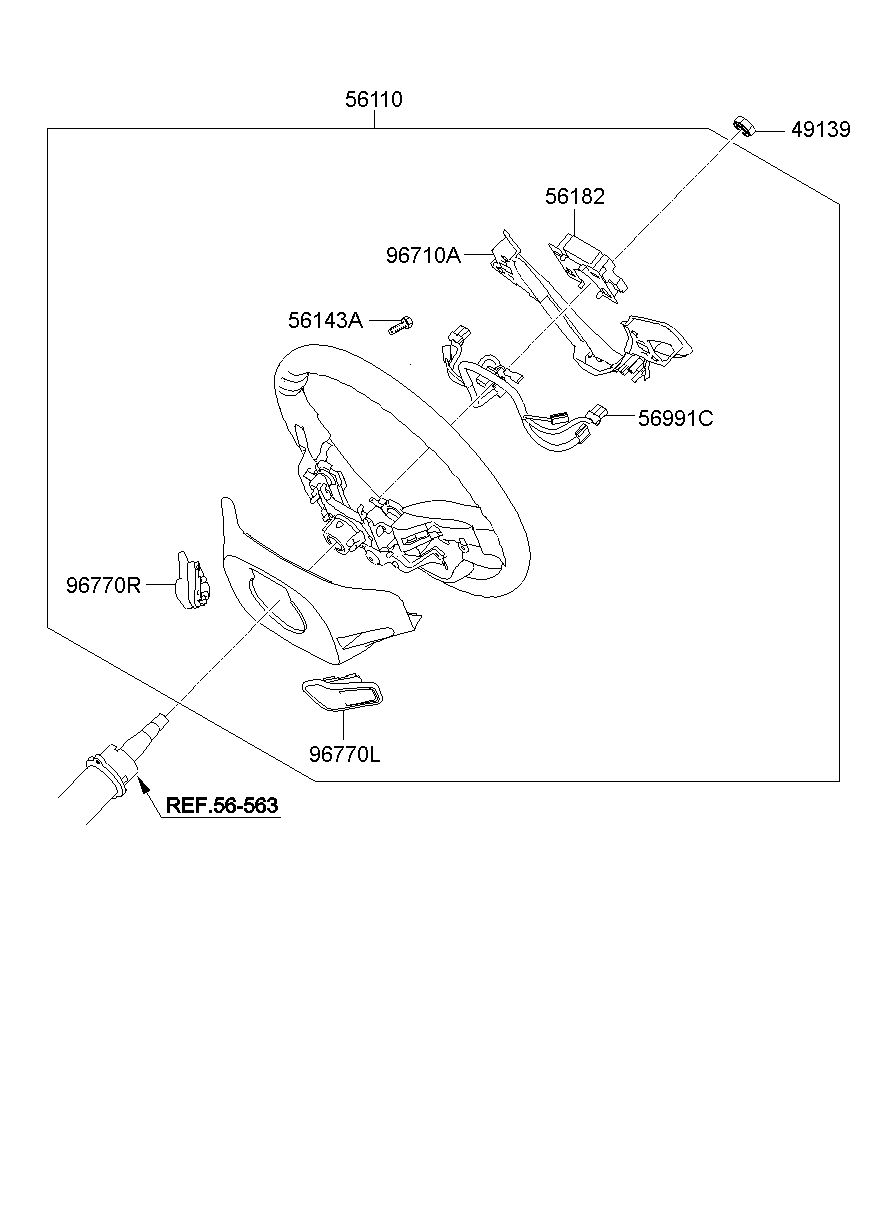 56110

49139

56182

96710A

56143A

56991C

96770R

96770L

REF.56-563