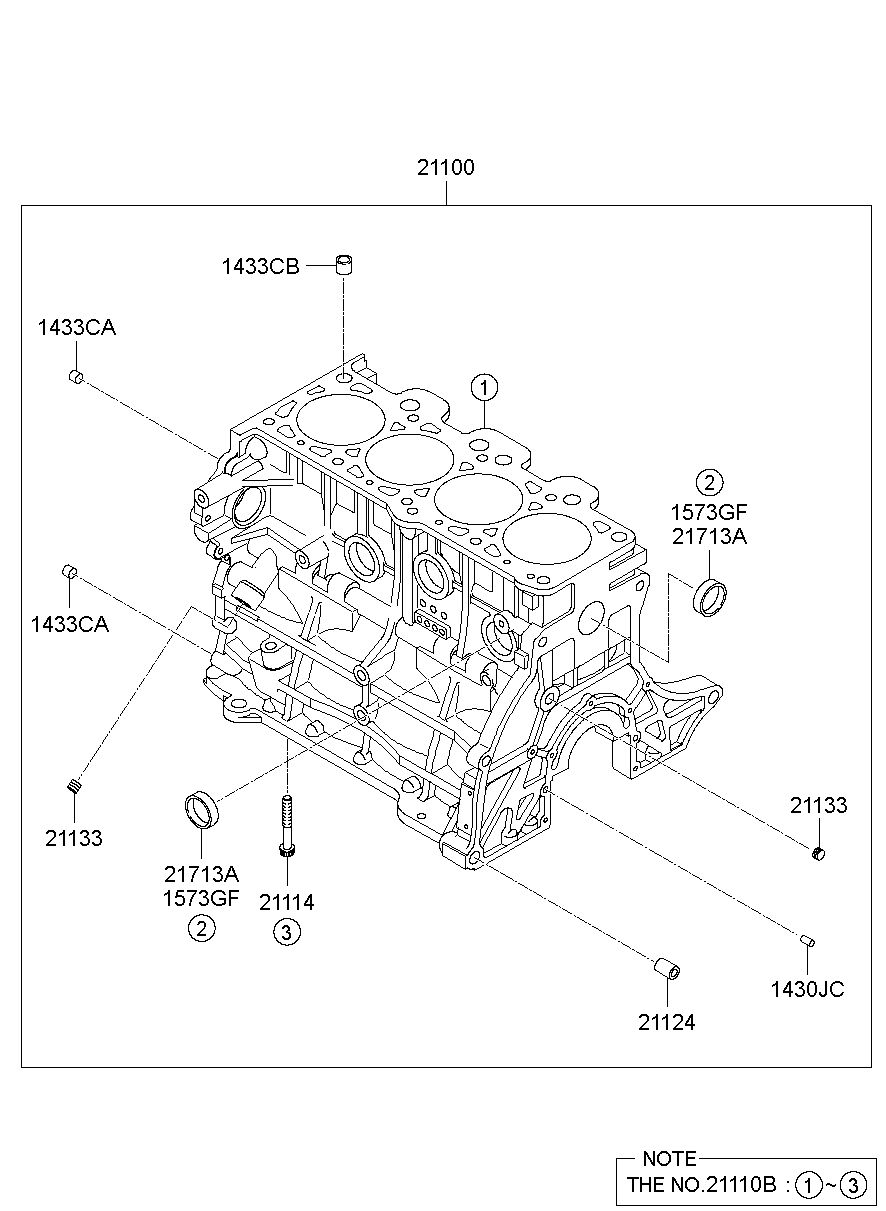 21100

1433CB

1433CA

1

2
1573GF
21713A

1433CA

21133

21133

21713A
1573GF
2

21114
3

1430JC

21124

NOTE
THE NO.21110B : 1~3