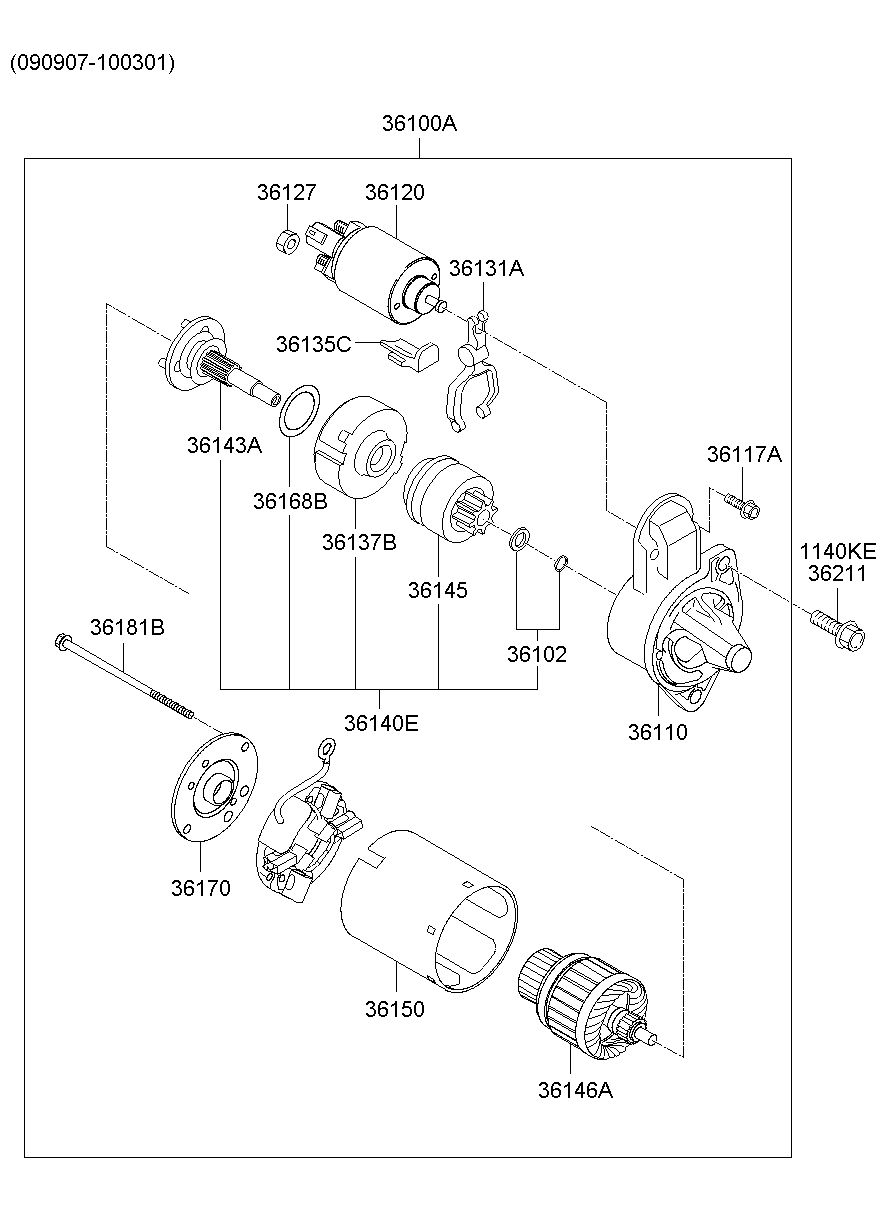 (090907-100301)

36100A

36127
36120
36131A
36135C
36143A
36168B
36137B
36145
36117A
1140KE
36211
36102
36181B
36140E
36110
36170
36150
36146A